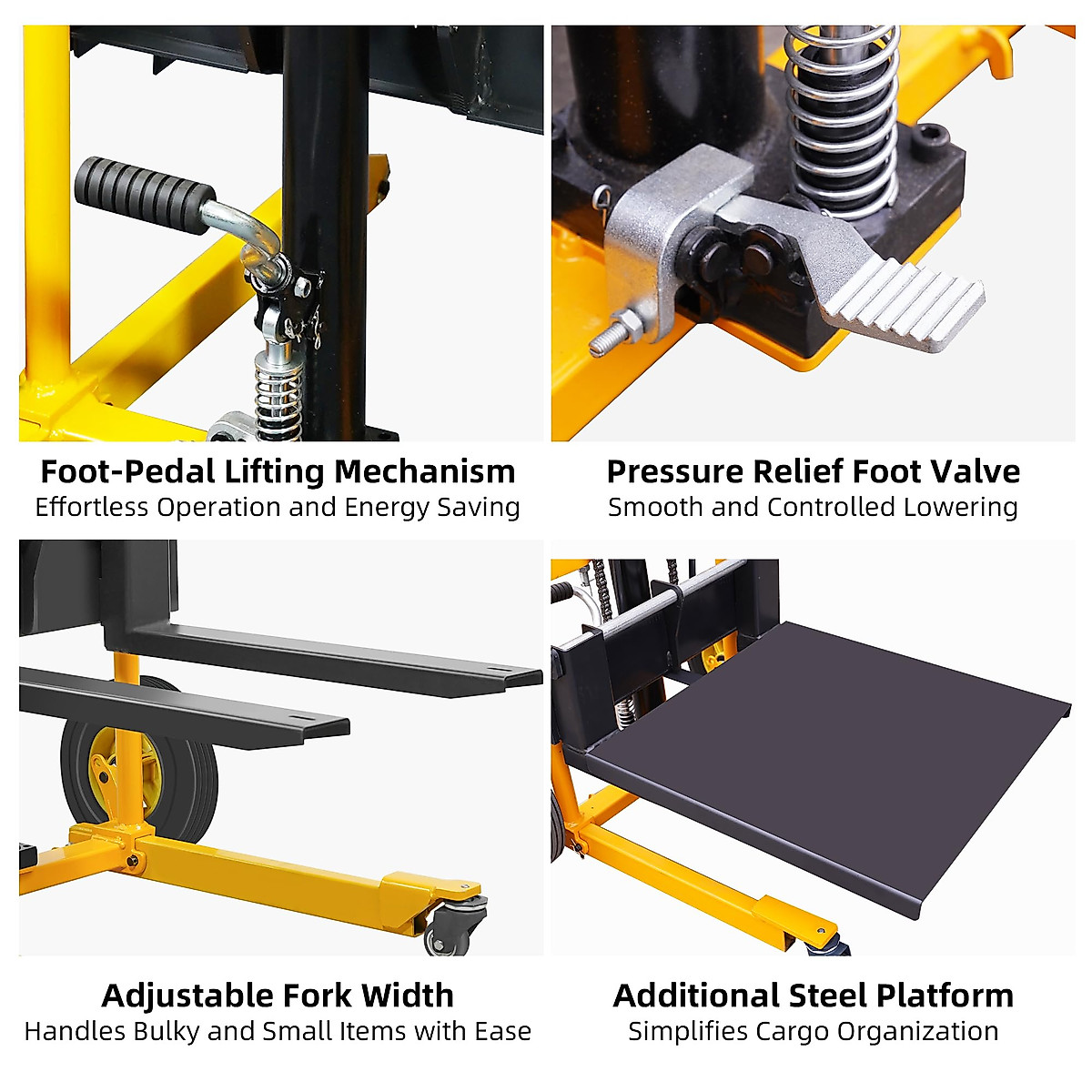 Foot-Pedal Lifting Mechanism
Effortless Operation and Energy Saving

Pressure Relief Foot Valve
Smooth and Controlled Lowering

Adjustable Fork Width
Handles Bulky and Small Items with Ease

Additional Steel Platform
Simplifies Cargo Organization