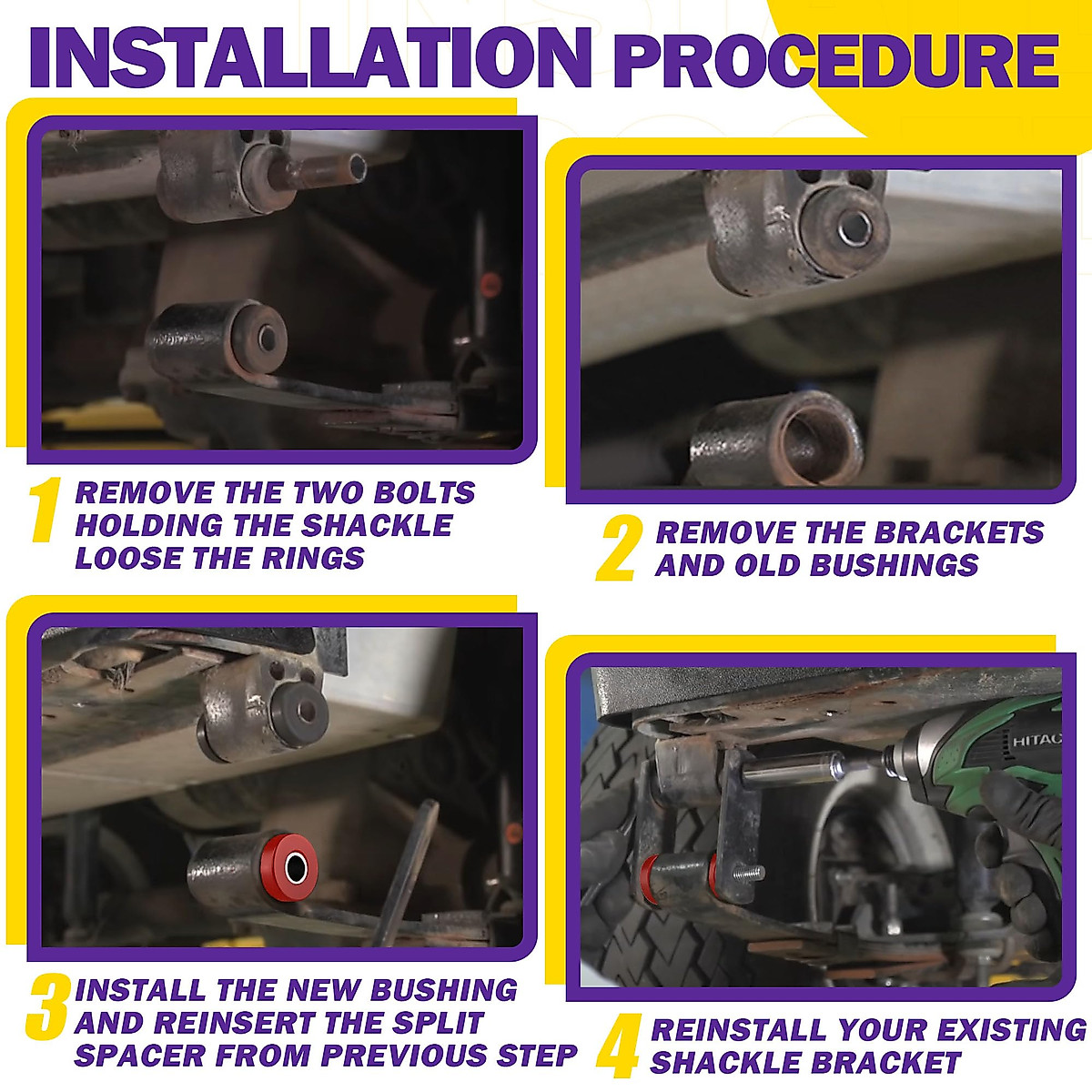 INSTALLATION PROCEDURE

1 REMOVE THE TWO BOLTS HOLDING THE SHACKLE LOOSE THE RINGS

2 REMOVE THE BRACKETS AND OLD BUSHINGS

3 INSTALL THE NEW BUSHING AND REINSERT THE SPLIT SPACER FROM PREVIOUS STEP

HITAC

4 REINSTALL YOUR EXISTING SHACKLE BRACKET