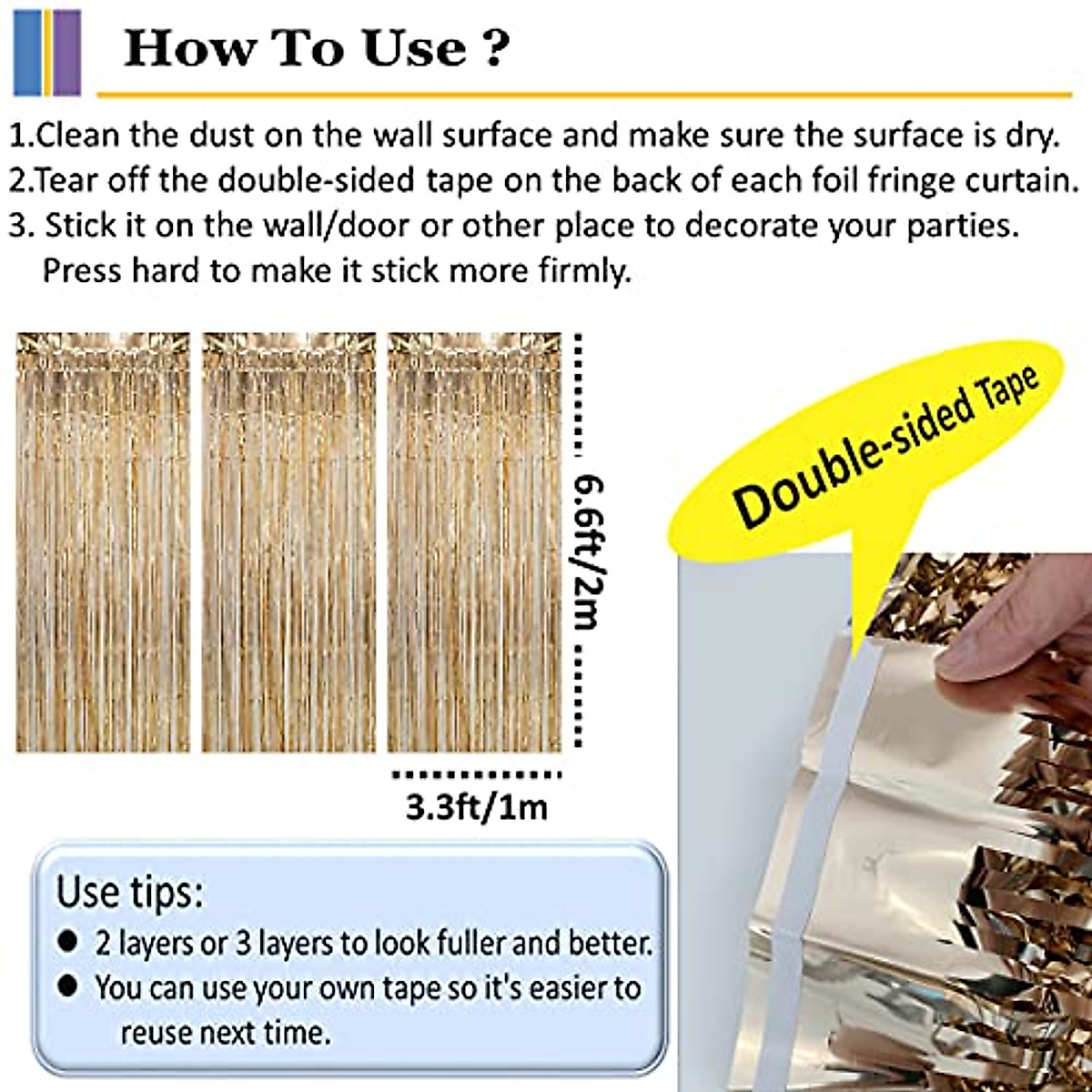 How To Use ?

1.Clean the dust on the wall surface and make sure the surface is dry.
2.Tear off the double-sided tape on the back of each foil fringe curtain.
3. Stick it on the wall/door or other place to decorate your parties. Press hard to make it stick more firmly.

6.6ft/2m

3.3ft/1m

Double-sided Tape

Use tips:
● 2 layers or 3 layers to look fuller and better.
● You can use your own tape so it's easier to reuse next time.