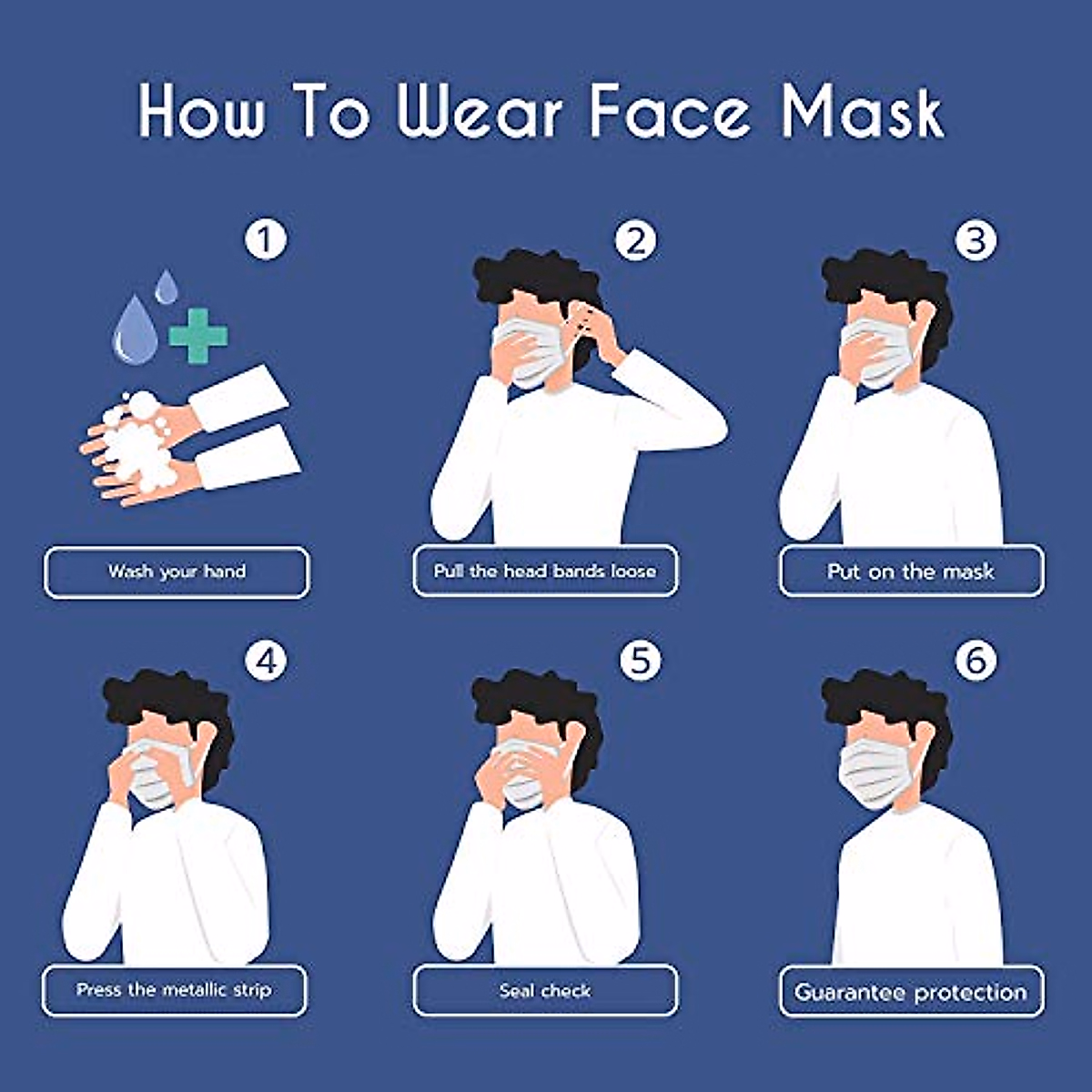 How To Wear Face Mask

1

Wash your hand

2

Pull the head bands loose

3

Put on the mask

4

Press the metallic strip

5

Seal check

6

Guarantee protection