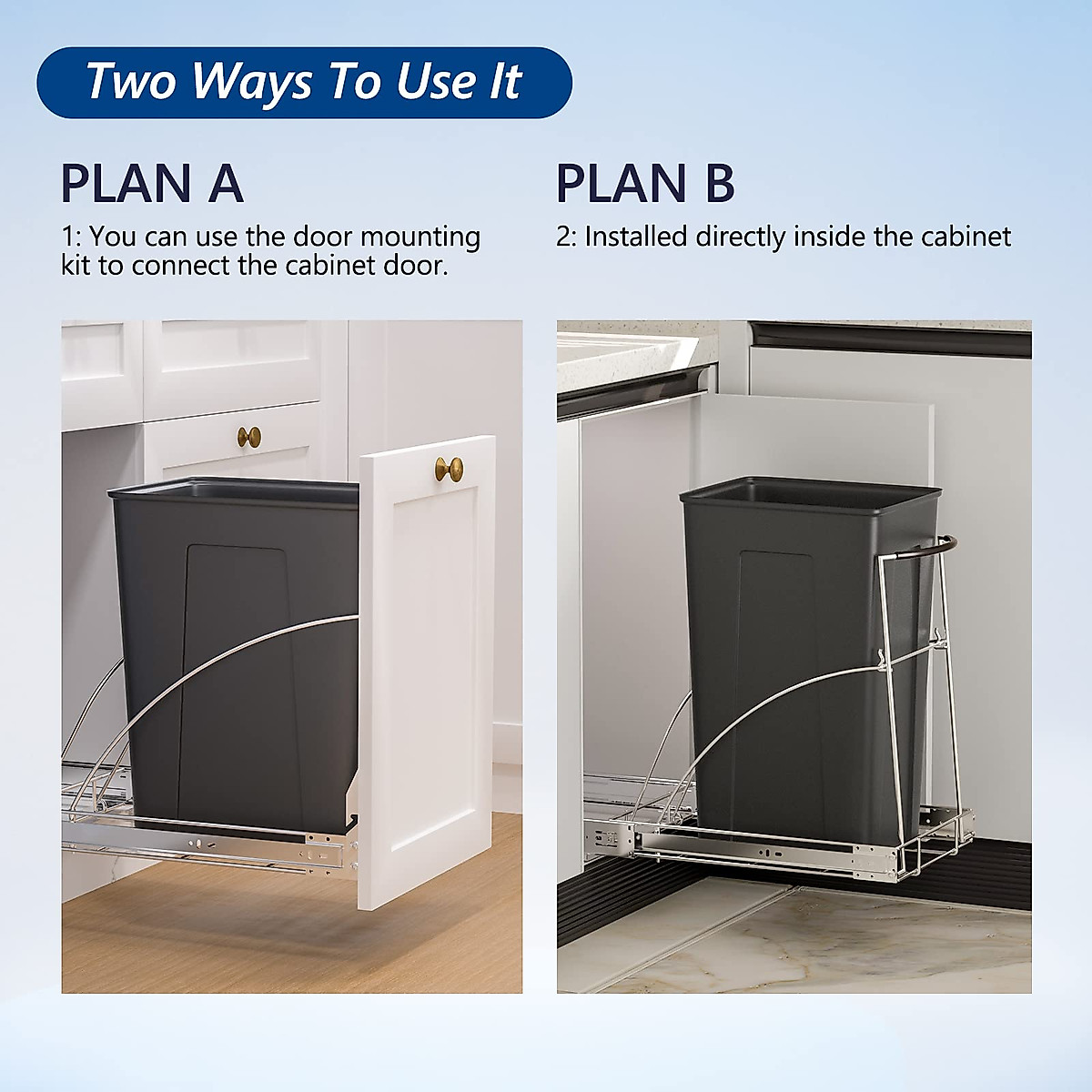 Two Ways To Use It

PLAN A

1: You can use the door mounting kit to connect the cabinet door.

PLAN B

2: Installed directly inside the cabinet