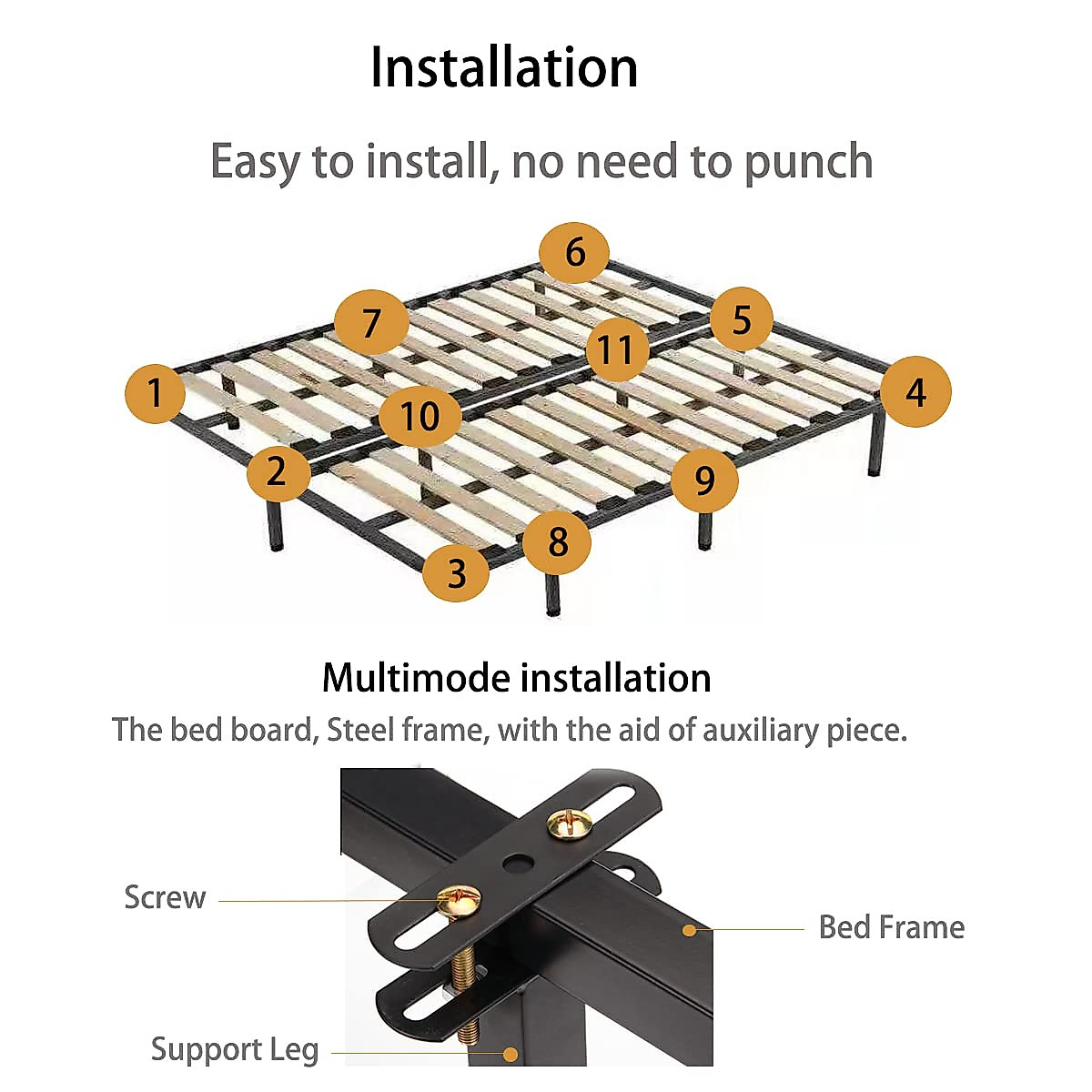 Installation

Easy to install, no need to punch

6
7
5
11
1
4
10
2
9
8
3

Multimode installation

The bed board, Steel frame, with the aid of auxiliary piece.

Screw

Bed Frame

Support Leg