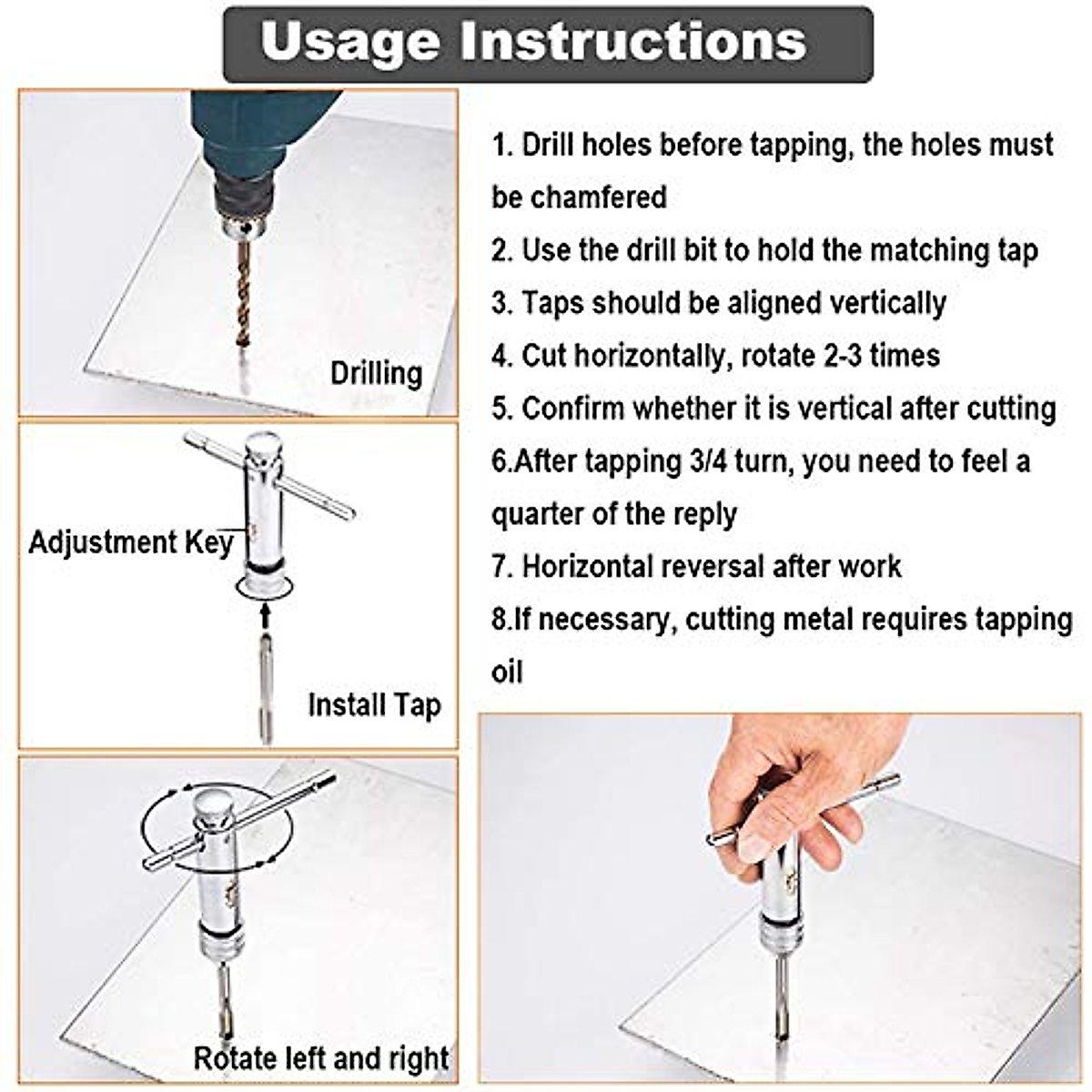 Usage Instructions

Drilling

Adjustment Key

Install Tap

Rotate left and right

1. Drill holes before tapping, the holes must be chamfered

2. Use the drill bit to hold the matching tap

3. Taps should be aligned vertically

4. Cut horizontally, rotate 2-3 times

5. Confirm whether it is vertical after cutting

6.After tapping 3/4 turn, you need to feel a quarter of the reply

7. Horizontal reversal after work

8.If necessary, cutting metal requires tapping oil