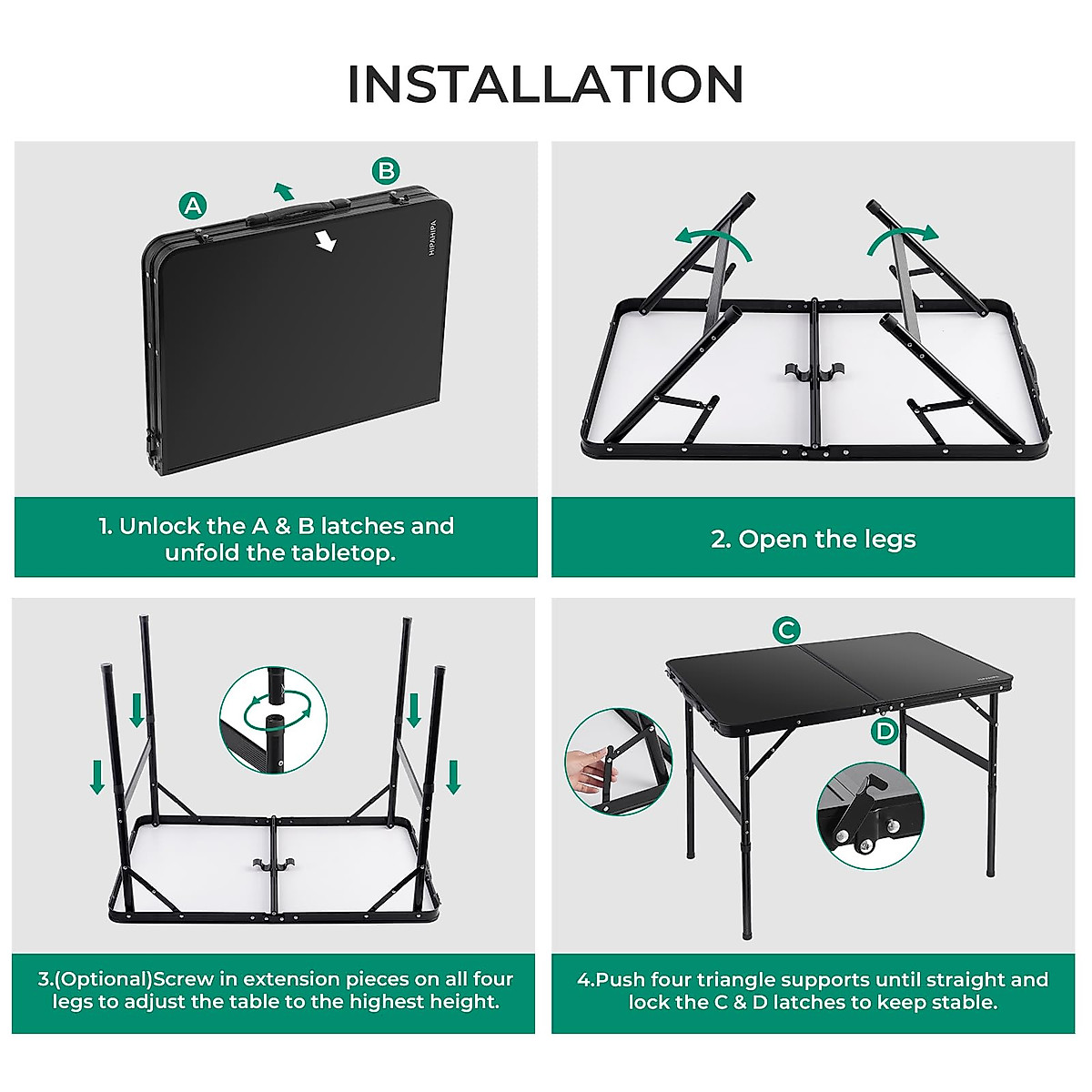 INSTALLATION

A

B

HIPAHIPA

1. Unlock the A & B latches and unfold the tabletop.

2. Open the legs

3.(Optional)Screw in extension pieces on all four legs to adjust the table to the highest height.

C

D

4.Push four triangle supports until straight and lock the C & D latches to keep stable.