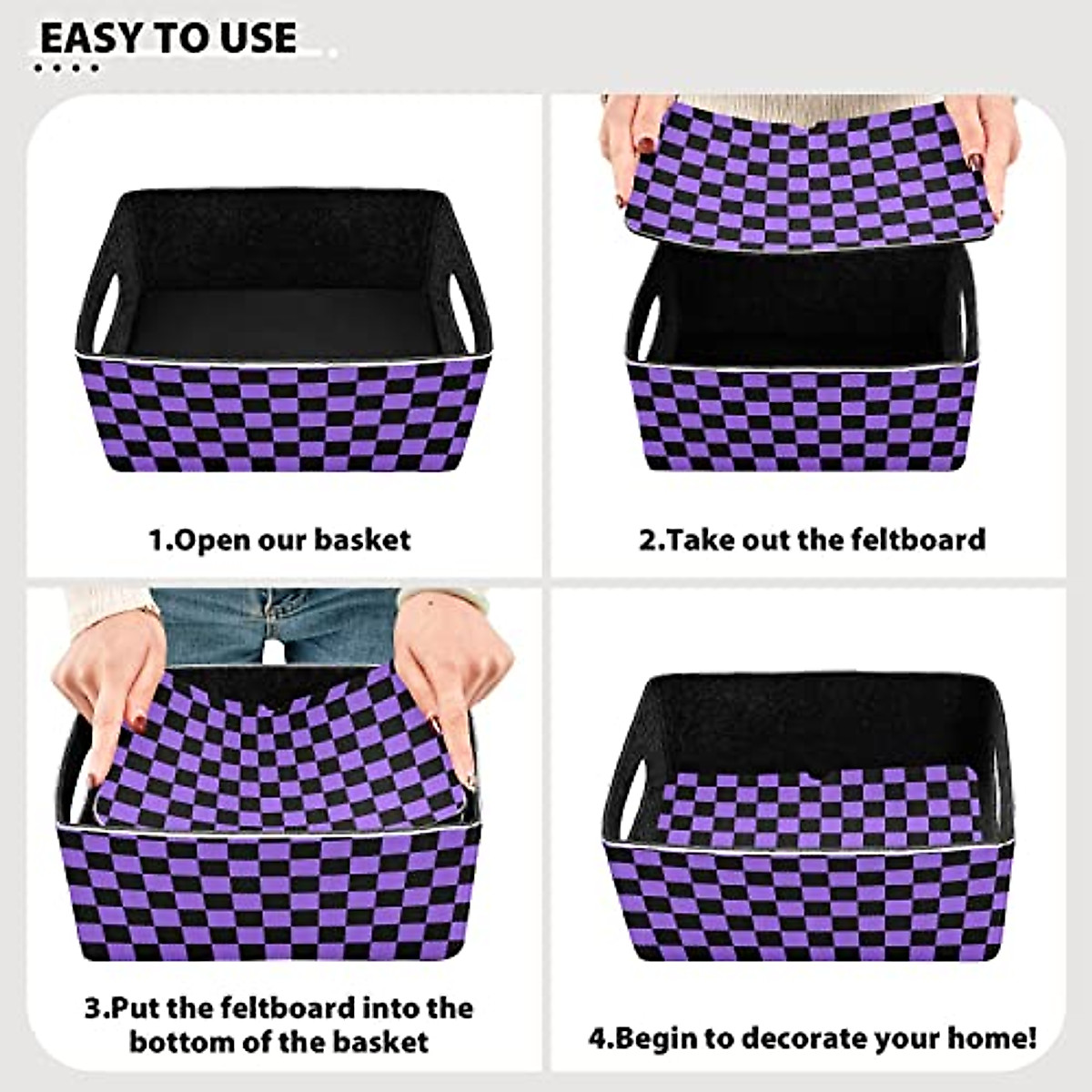 EASY TO USE

1.Open our basket

2.Take out the feltboard

3.Put the feltboard into the bottom of the basket

4.Begin to decorate your home!