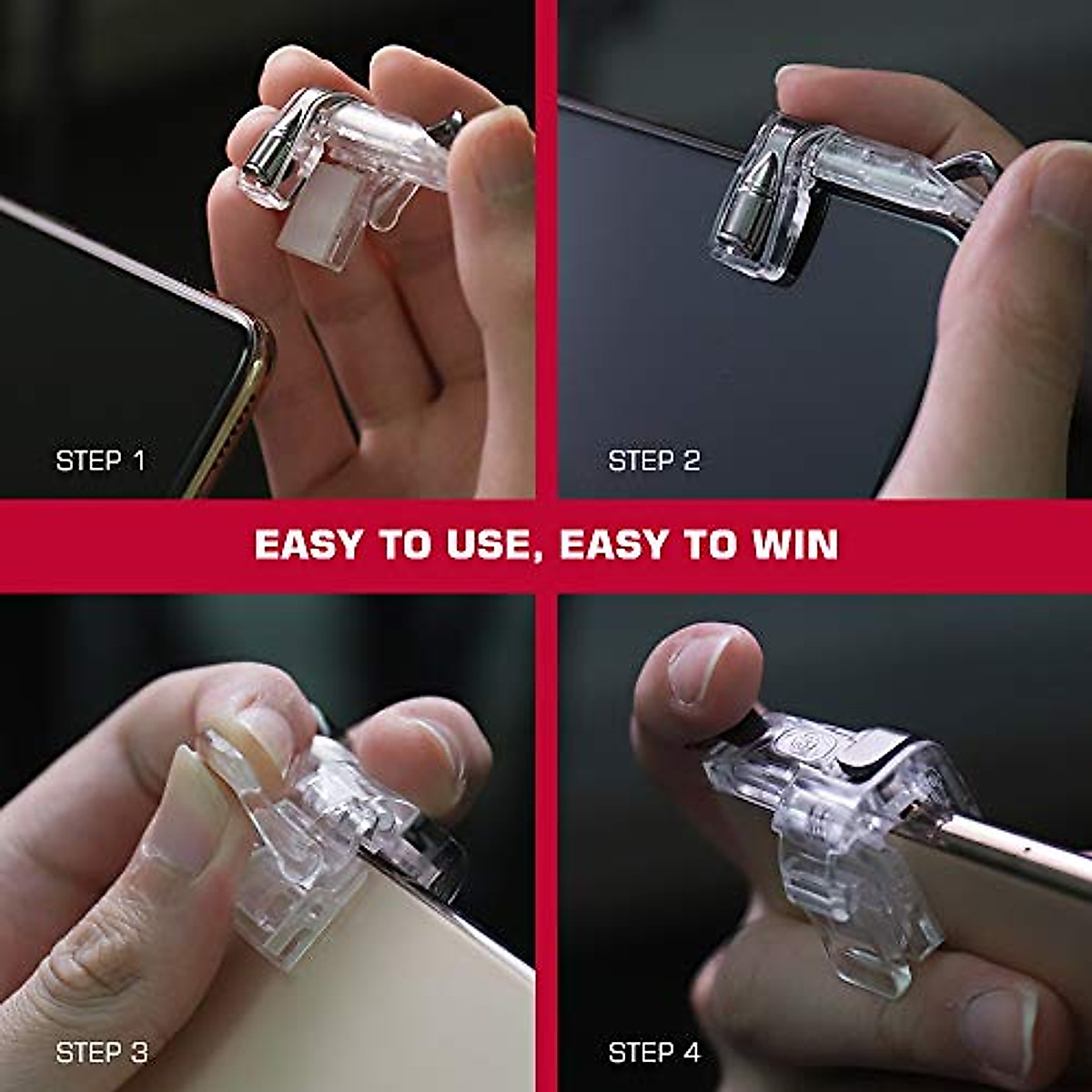 STEP 1

STEP 2

EASY TO USE, EASY TO WIN

STEP 3

STEP 4