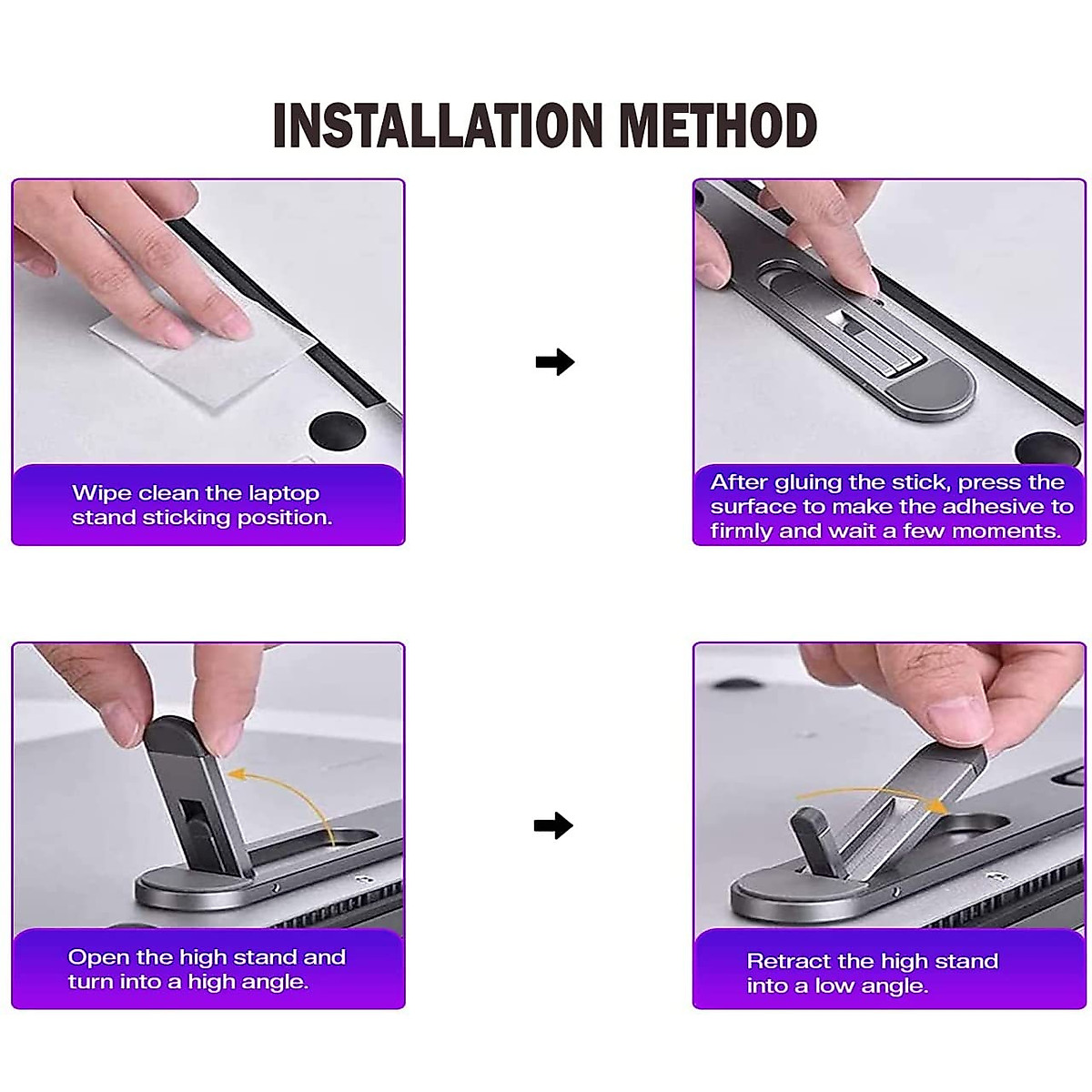 INSTALLATION METHOD

Wipe clean the laptop stand sticking position.

After gluing the stick, press the surface to make the adhesive to firmly and wait a few moments.

Open the high stand and turn into a high angle.

Retract the high stand into a low angle.