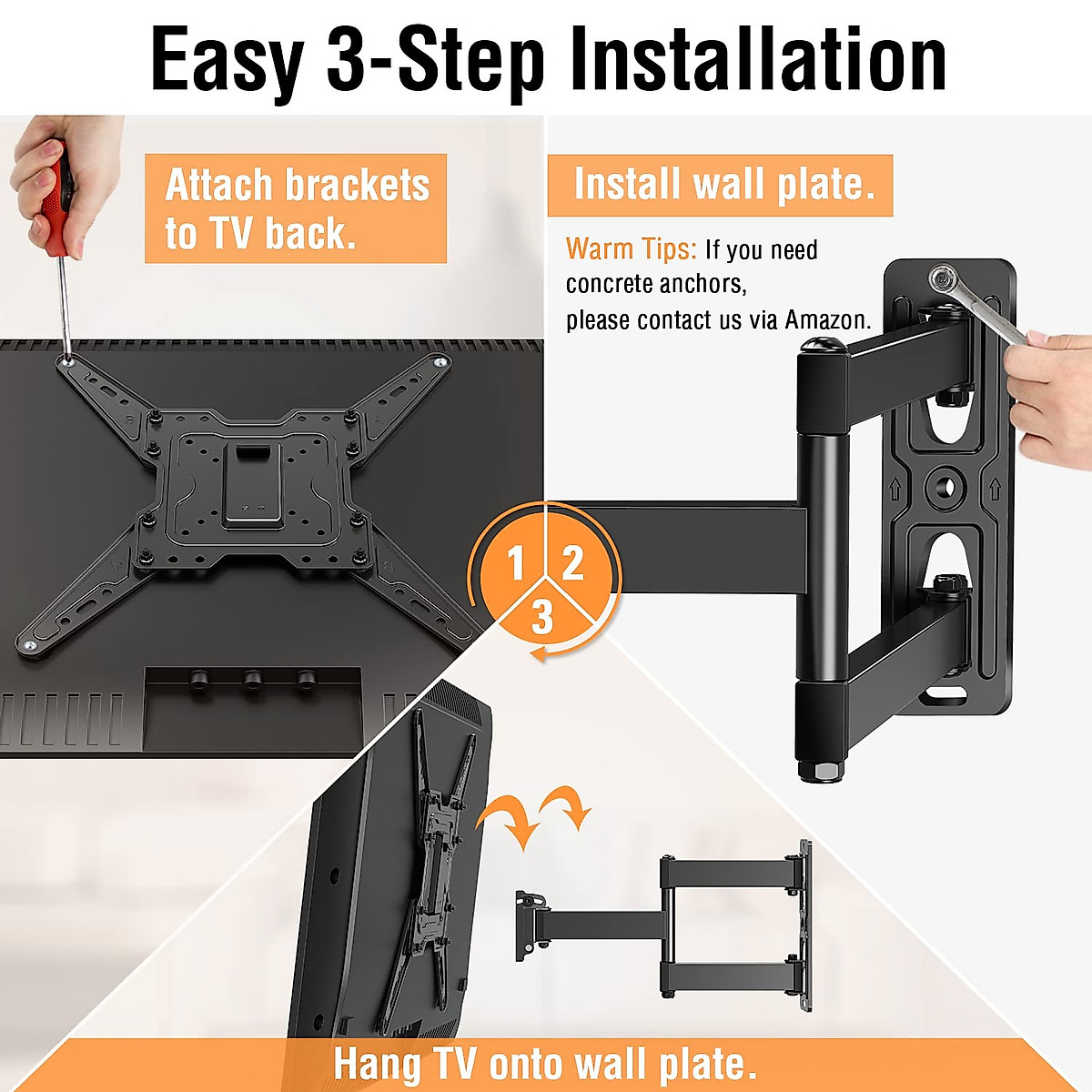 Easy 3-Step Installation

Attach brackets to TV back.

Install wall plate.

Warm Tips: If you need concrete anchors, please contact us via Amazon.

1

2

3

Hang TV onto wall plate.