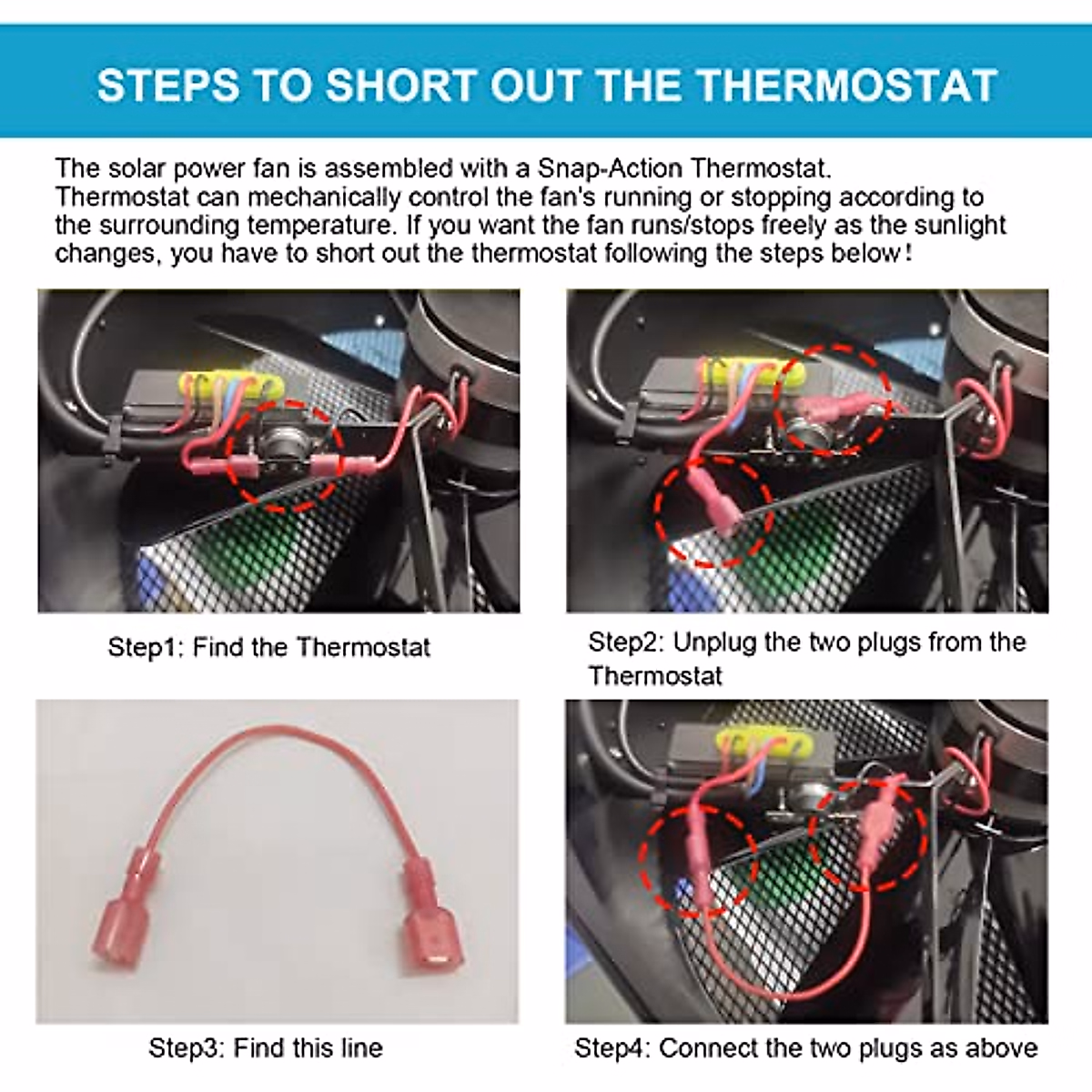 STEPS TO SHORT OUT THE THERMOSTAT

The solar power fan is assembled with a Snap-Action Thermostat. Thermostat can mechanically control the fan's running or stopping according to the surrounding temperature. If you want the fan runs/stops freely as the sunlight changes, you have to short out the thermostat following the steps below!

Step1: Find the Thermostat

Step2: Unplug the two plugs from the Thermostat

Step3: Find this line

Step4: Connect the two plugs as above