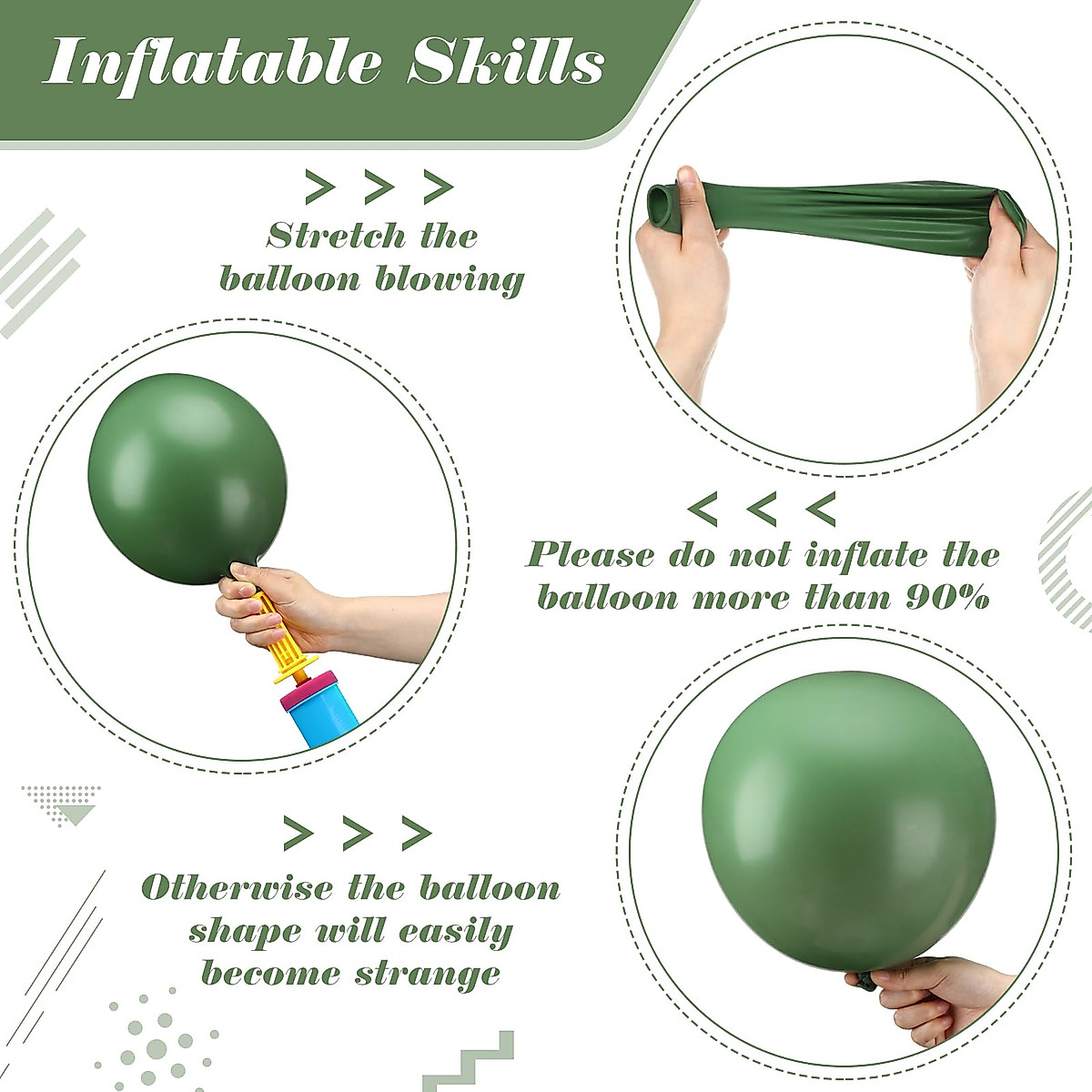 Inflatable Skills

> > >

Stretch the balloon blowing

< < <

Please do not inflate the balloon more than 90%

> > >

Otherwise the balloon shape will easily become strange