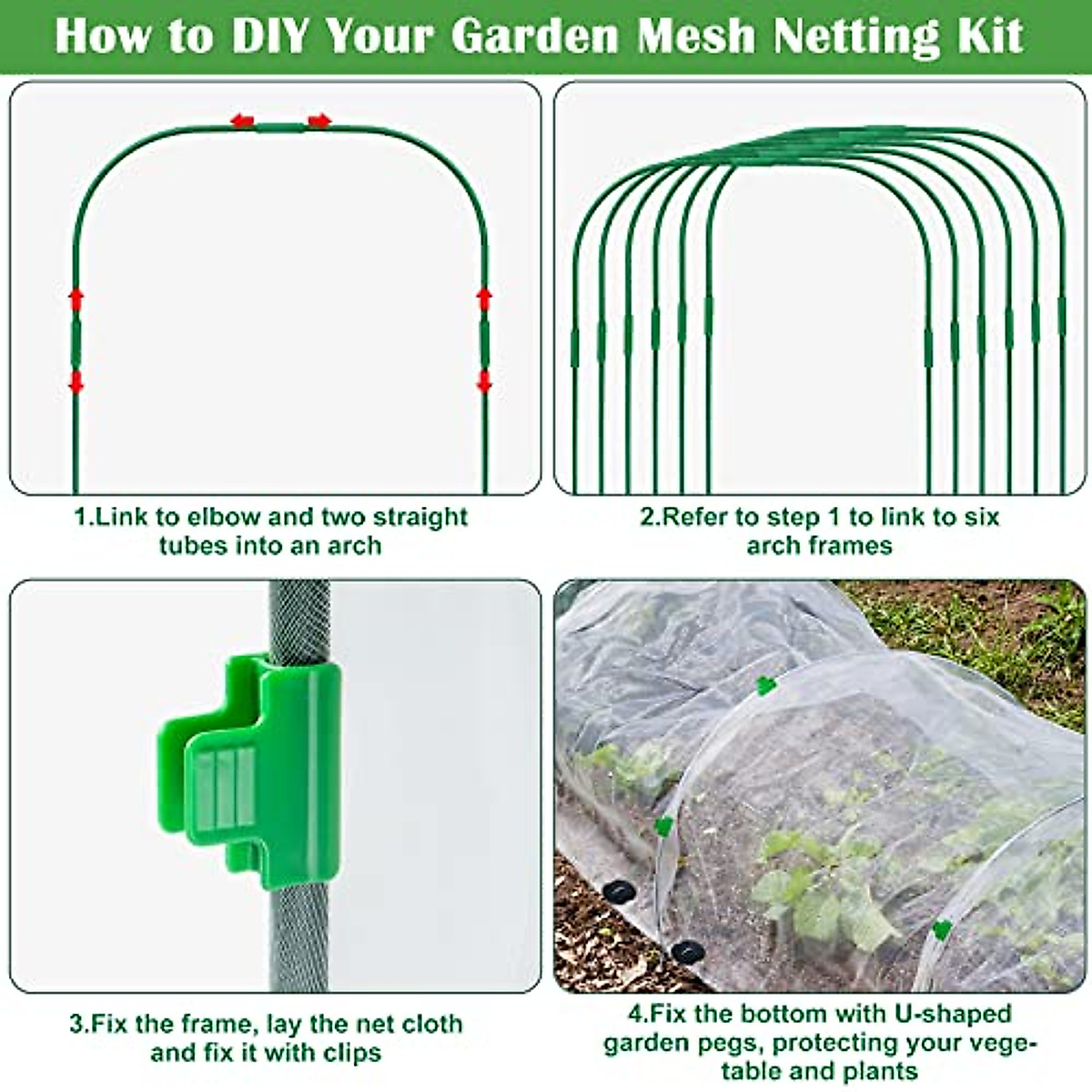 How to DIY Your Garden Mesh Netting Kit

1.Link to elbow and two straight tubes into an arch

2.Refer to step 1 to link to six arch frames

3.Fix the frame, lay the net cloth and fix it with clips

4.Fix the bottom with U-shaped garden pegs, protecting your vegetable and plants