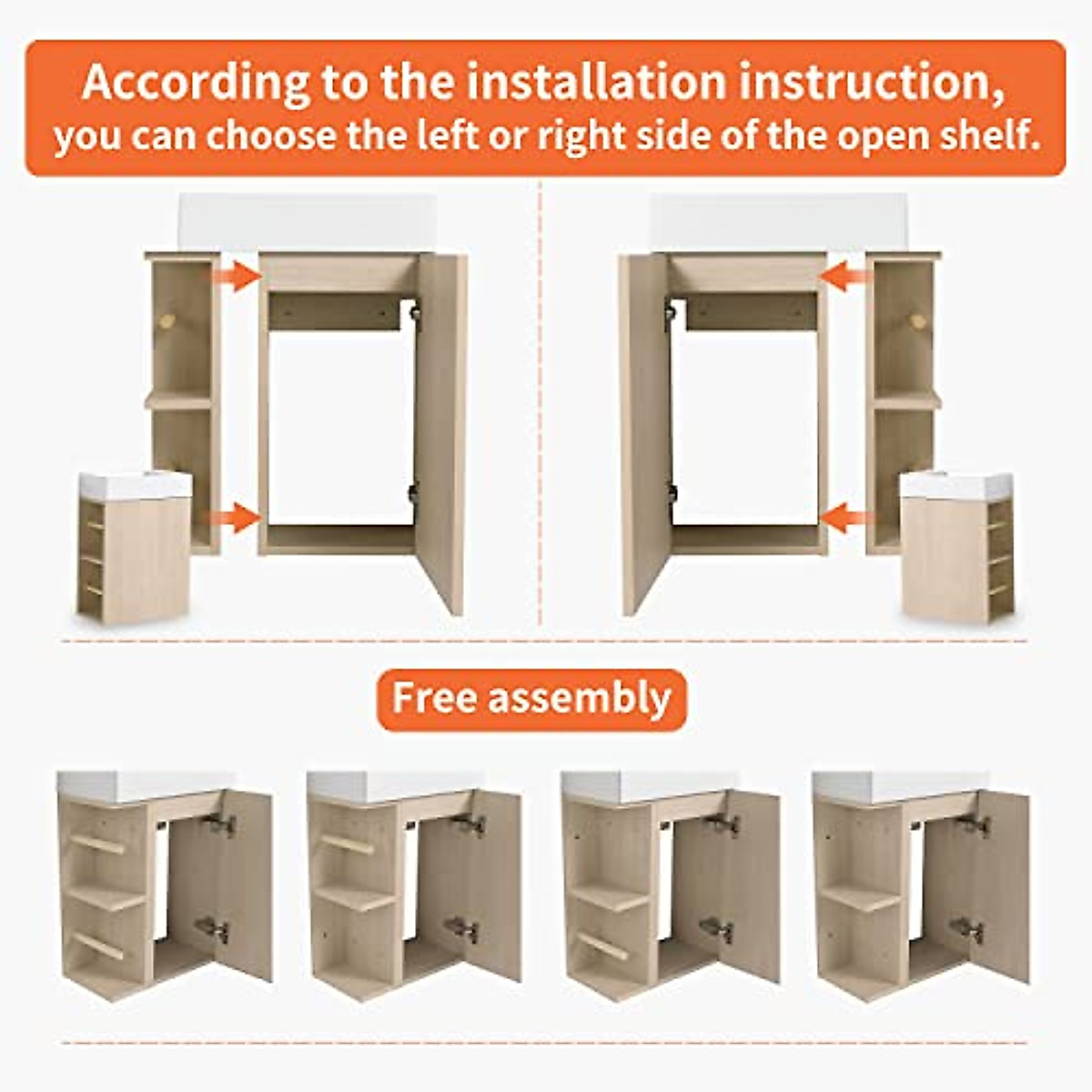 According to the installation instruction, you can choose the left or right side of the open shelf.

Free assembly