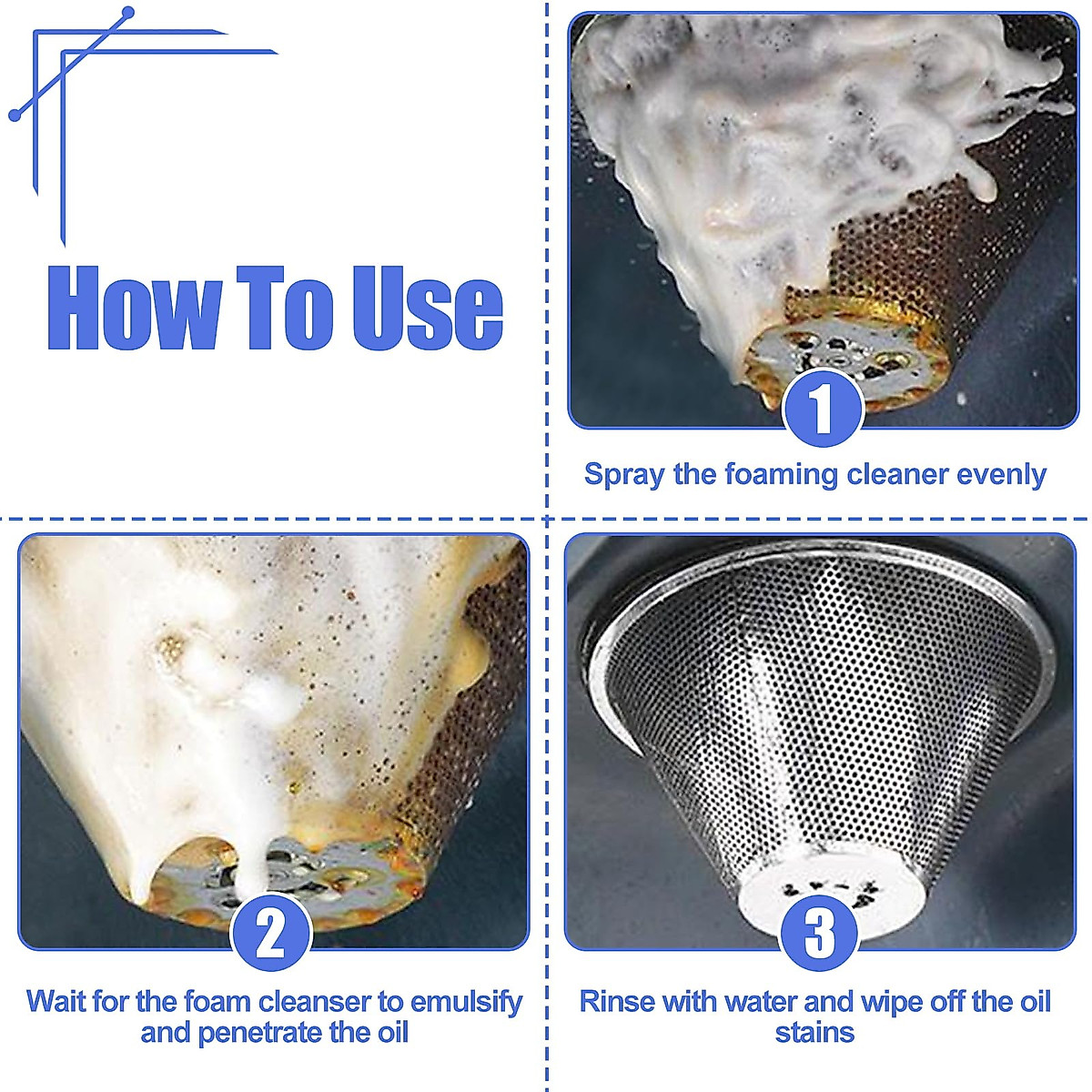 How To Use

1

Spray the foaming cleaner evenly

2

Wait for the foam cleanser to emulsify and penetrate the oil

3

Rinse with water and wipe off the oil stains