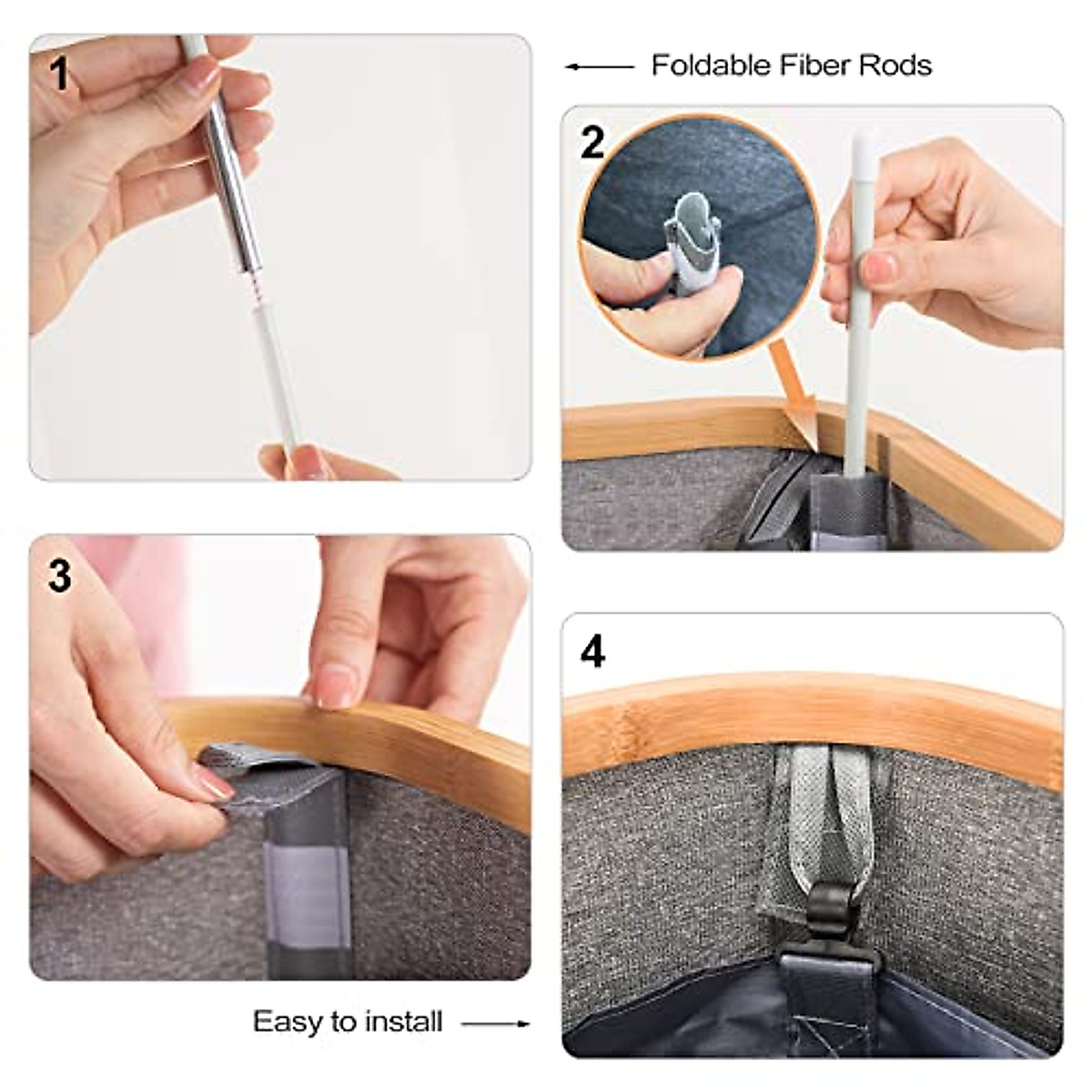 1

Foldable Fiber Rods

2

3

4

Easy to install