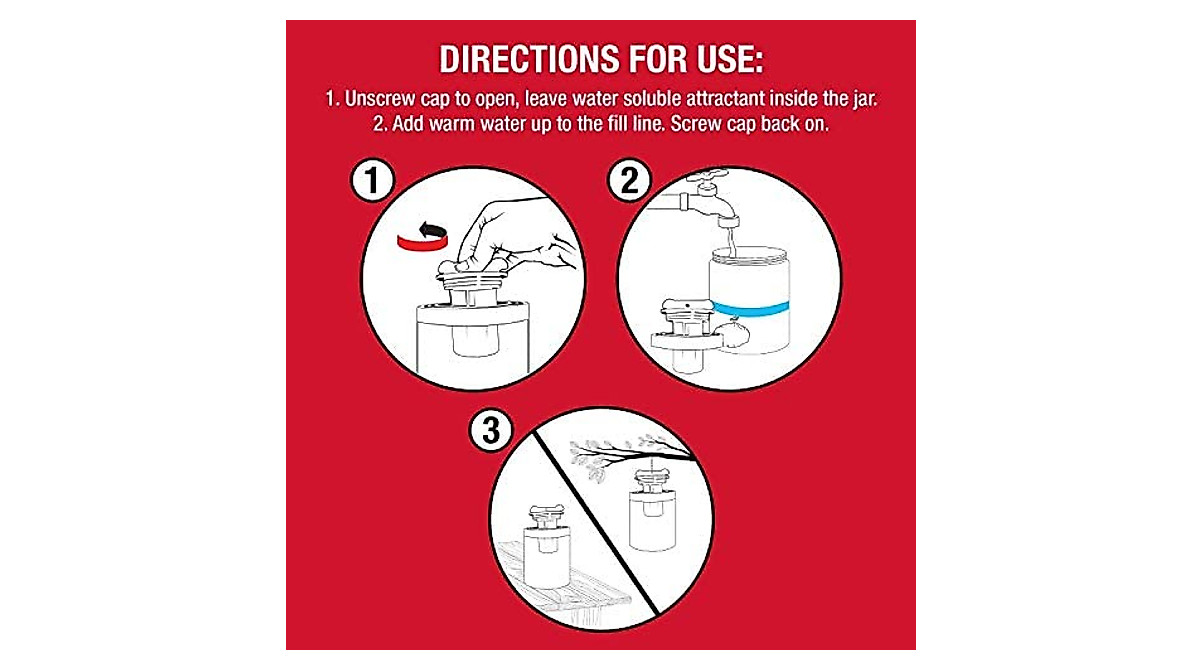 DIRECTIONS FOR USE:

1. Unscrew cap to open, leave water soluble attractant inside the jar.
2. Add warm water up to the fill line. Screw cap back on.

1

2

3