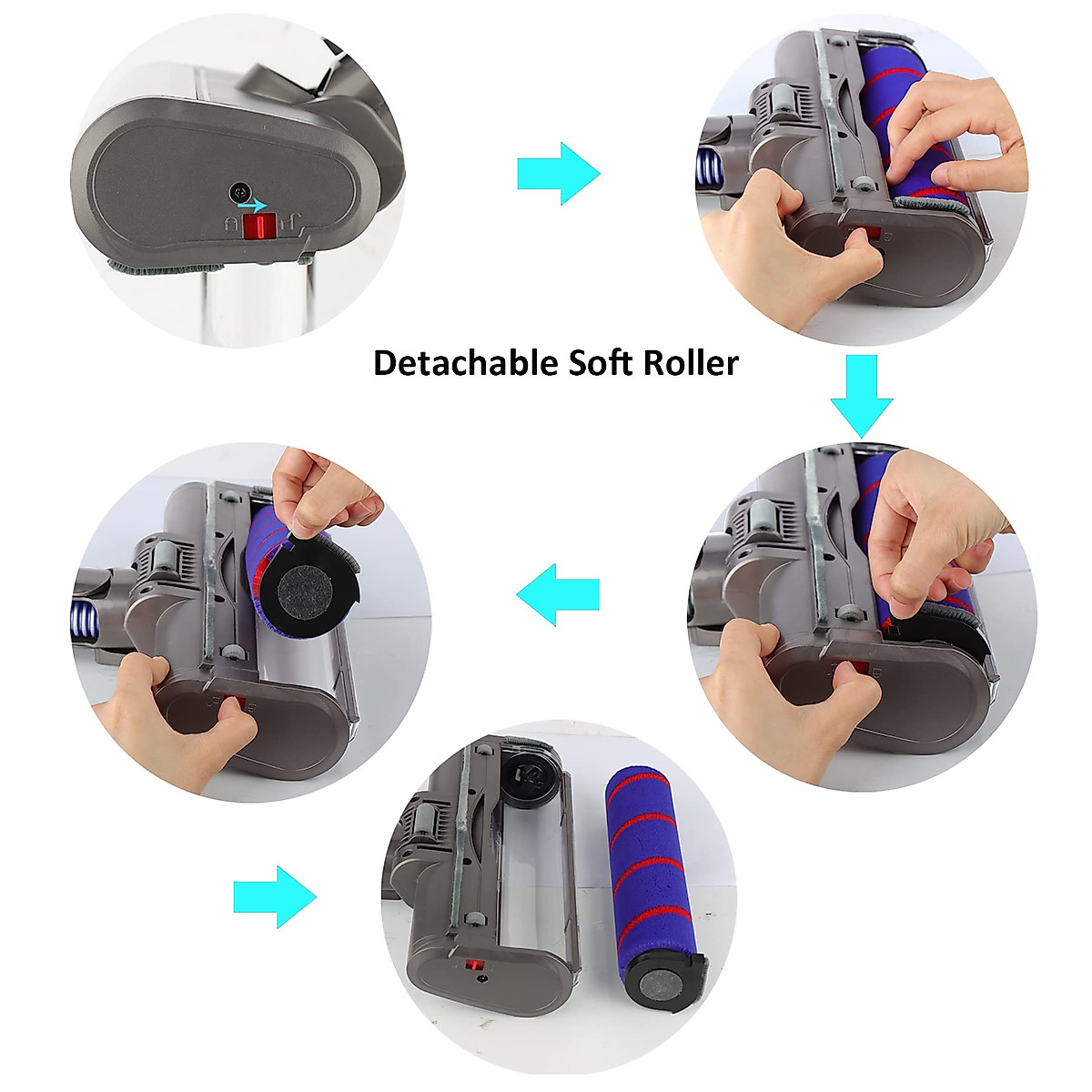 Detachable Soft Roller