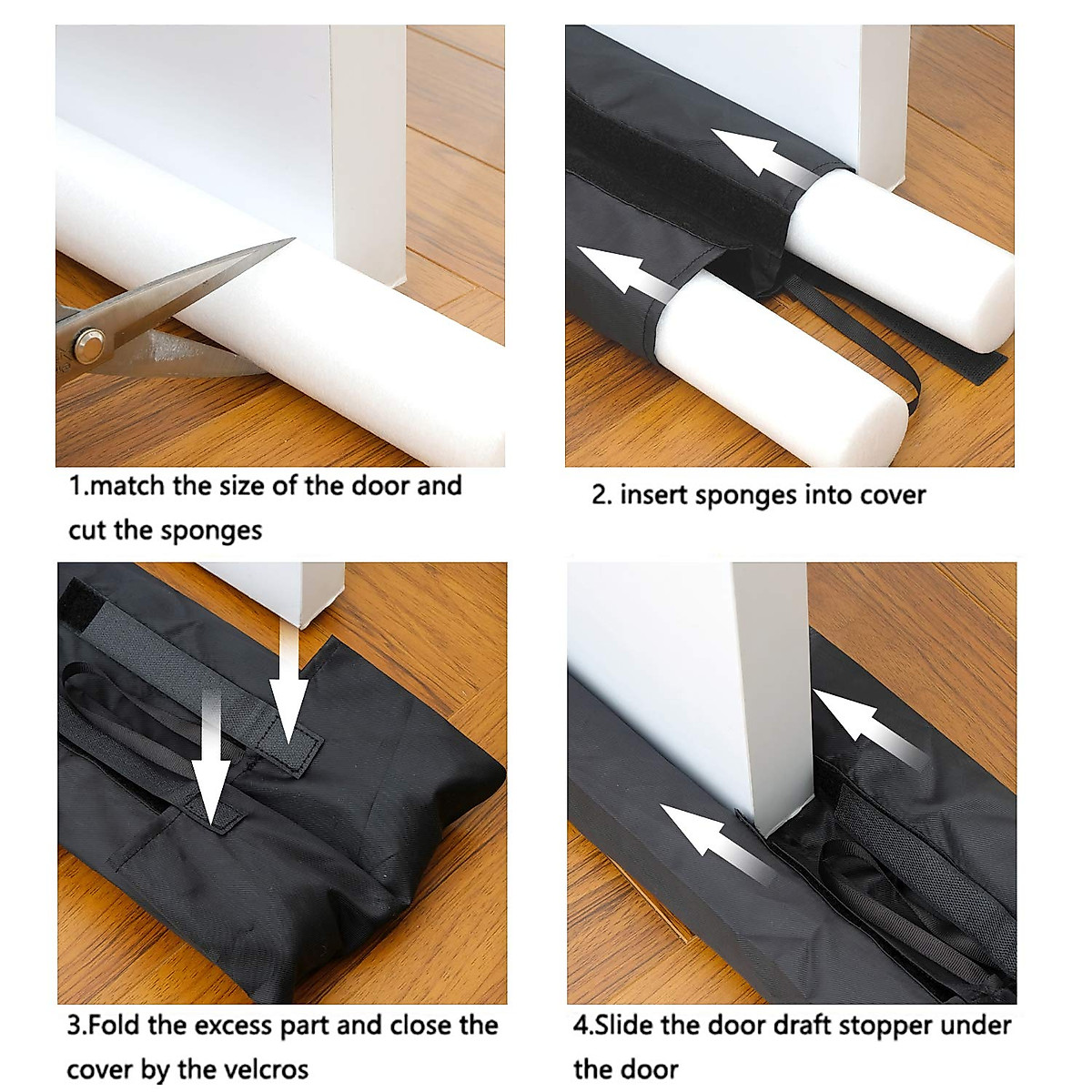 1.match the size of the door and cut the sponges

2. insert sponges into cover

3.Fold the excess part and close the cover by the velcros

4.Slide the door draft stopper under the door