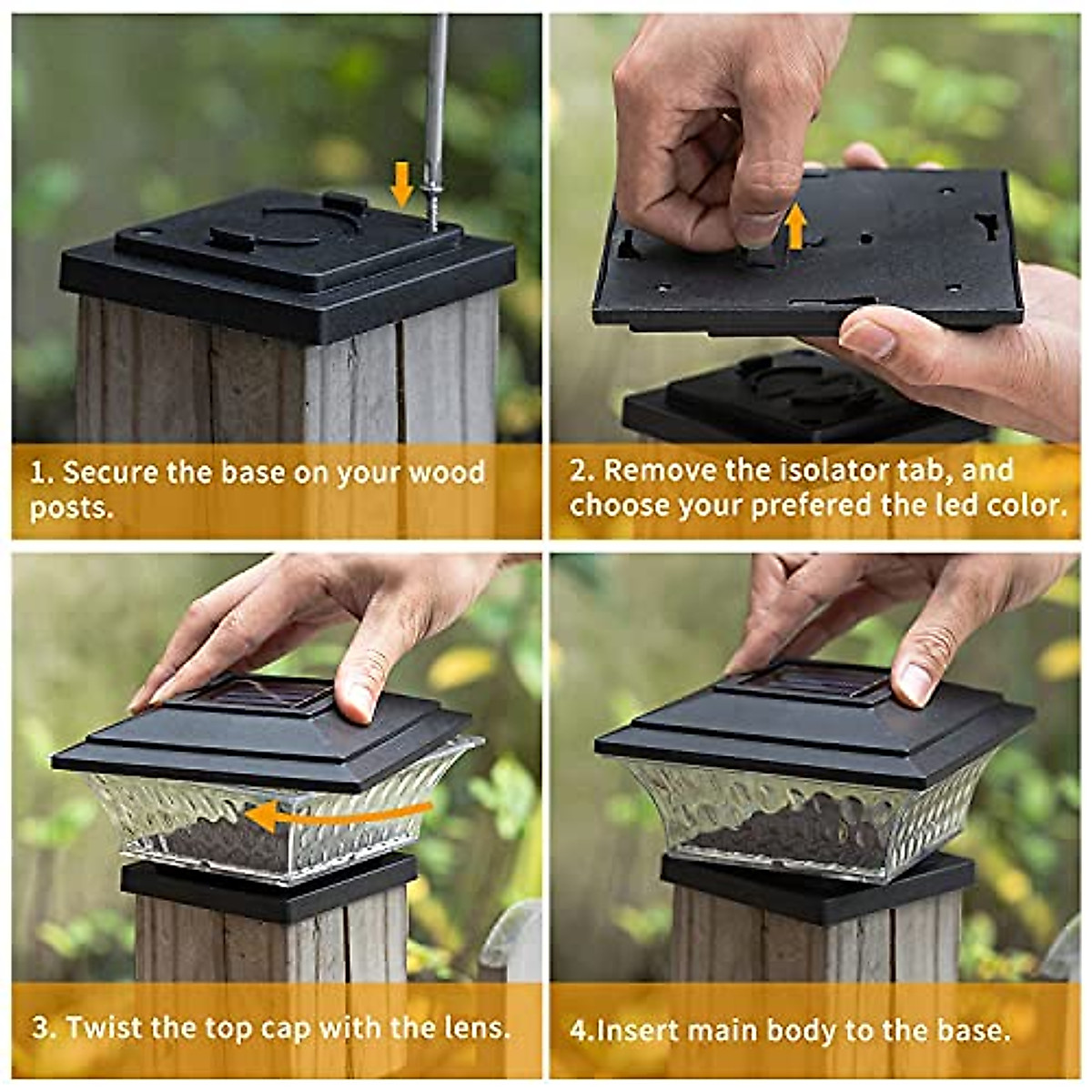 1. Secure the base on your wood posts.

2. Remove the isolator tab, and choose your prefered the led color.

3. Twist the top cap with the lens.

4.Insert main body to the base.