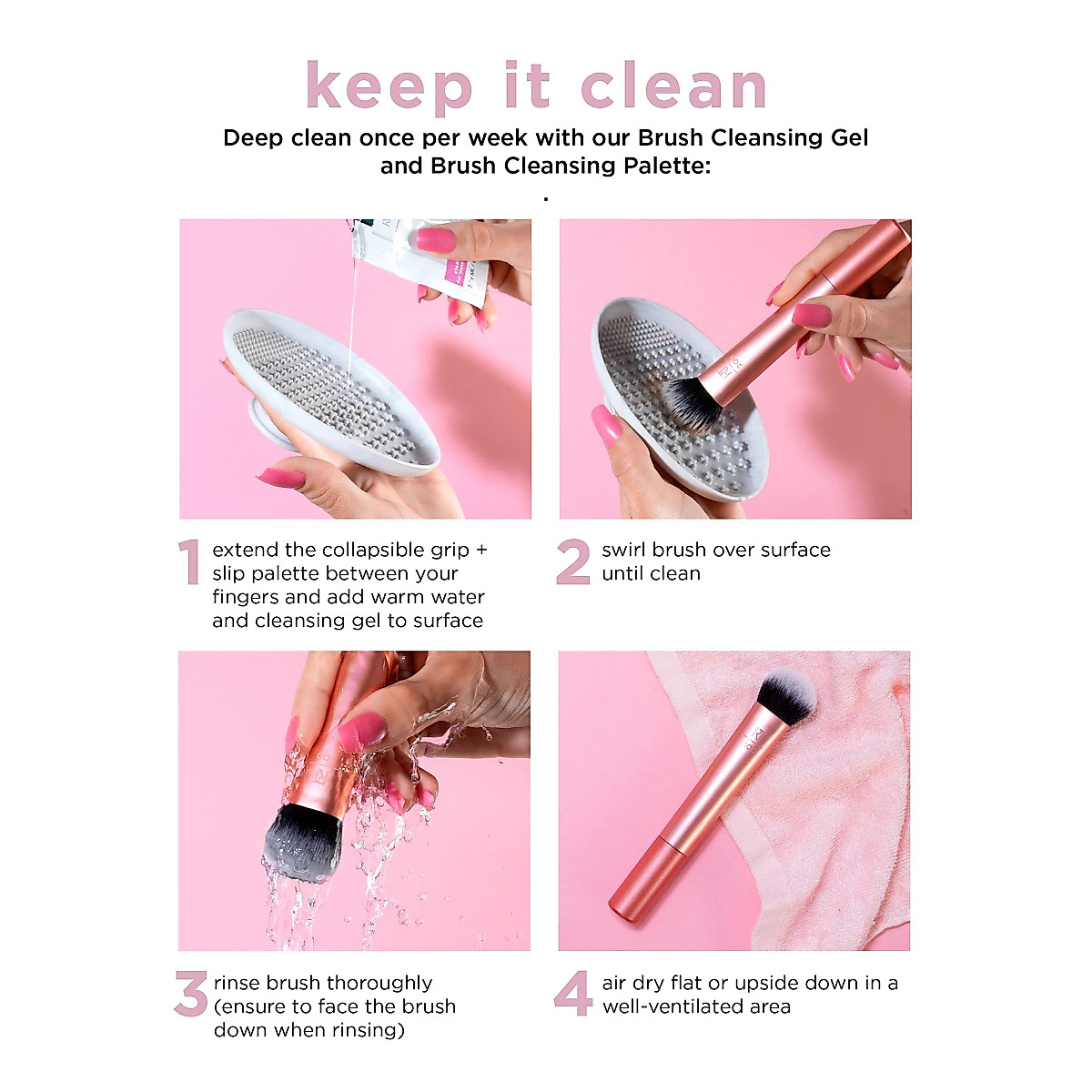 keep it clean

Deep clean once per week with our Brush Cleansing Gel and Brush Cleansing Palette:

.

1 extend the collapsible grip + slip palette between your fingers and add warm water and cleansing gel to surface

2 swirl brush over surface until clean

3 rinse brush thoroughly (ensure to face the brush down when rinsing)

4 air dry flat or upside down in a well-ventilated area