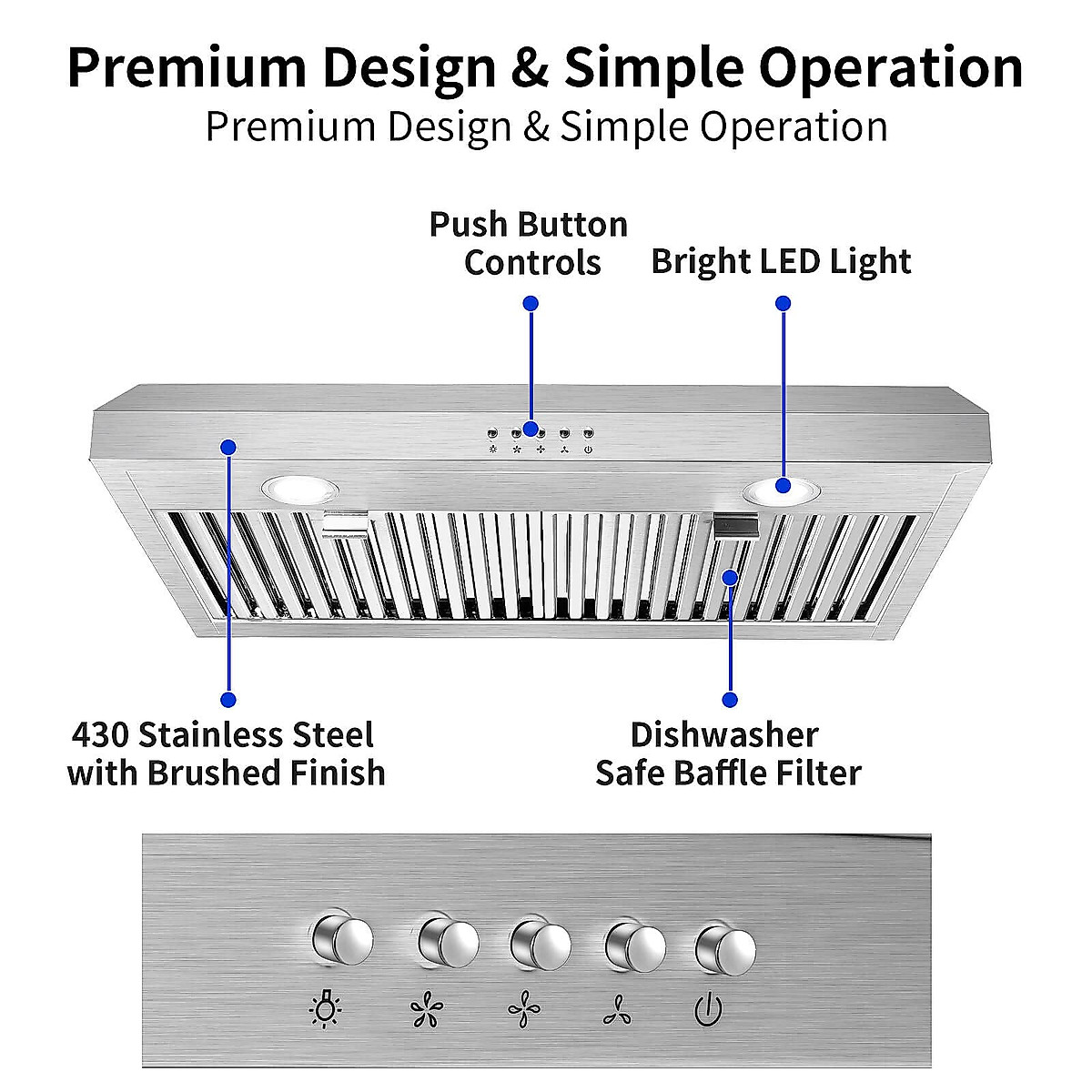 Premium Design & Simple Operation
Premium Design & Simple Operation

Push Button Controls

Bright LED Light

430 Stainless Steel with Brushed Finish

Dishwasher Safe Baffle Filter