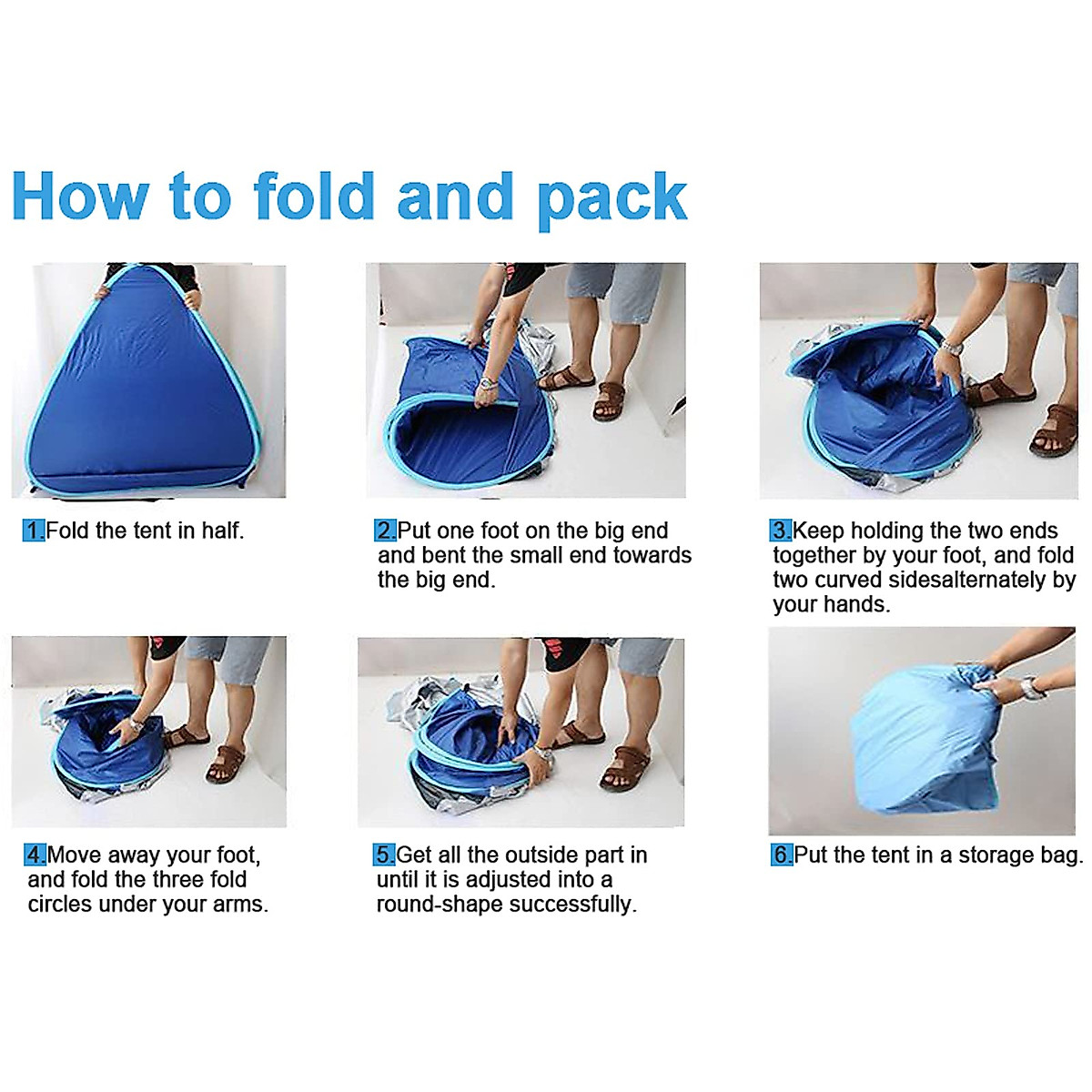 How to fold and pack

1.Fold the tent in half.

2.Put one foot on the big end and bent the small end towards the big end.

3.Keep holding the two ends together by your foot, and fold two curved sidesalternately by your hands.

4.Move away your foot, and fold the three fold circles under your arms.

5.Get all the outside part in until it is adjusted into a round-shape successfully.

6.Put the tent in a storage bag.