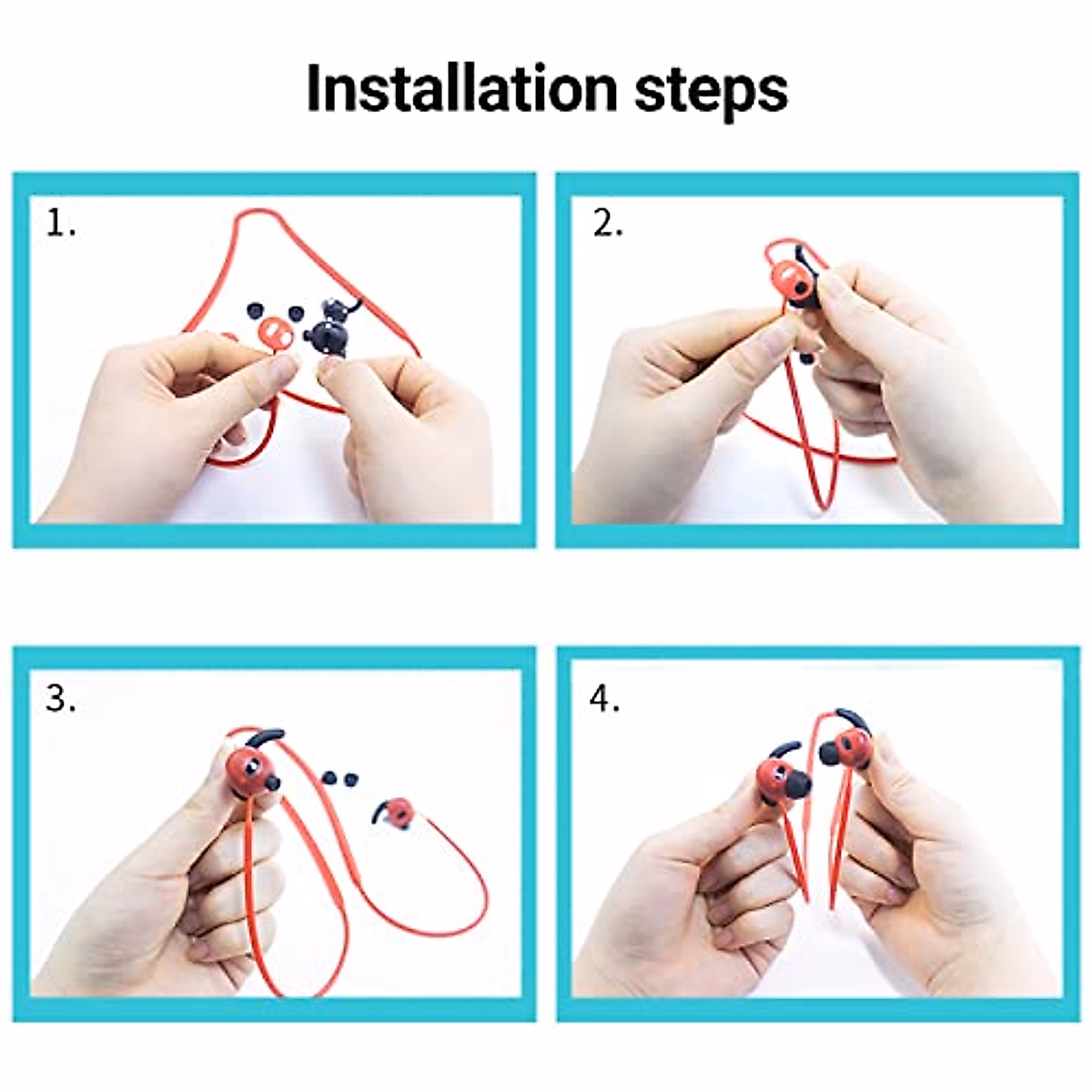 Installation steps

1.

2.

3.

4.