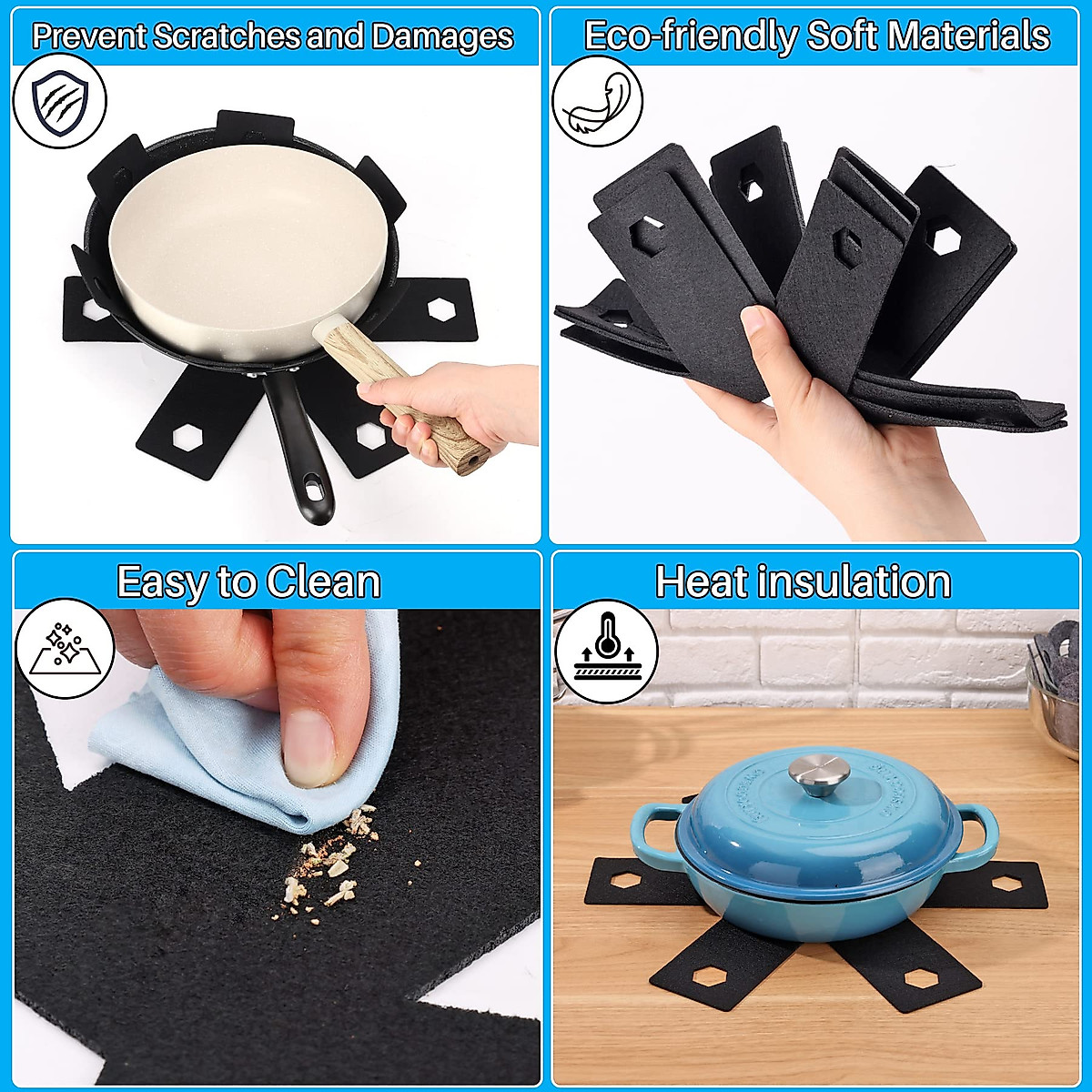 Prevent Scratches and Damages

Eco-friendly Soft Materials

Easy to Clean

Heat insulation