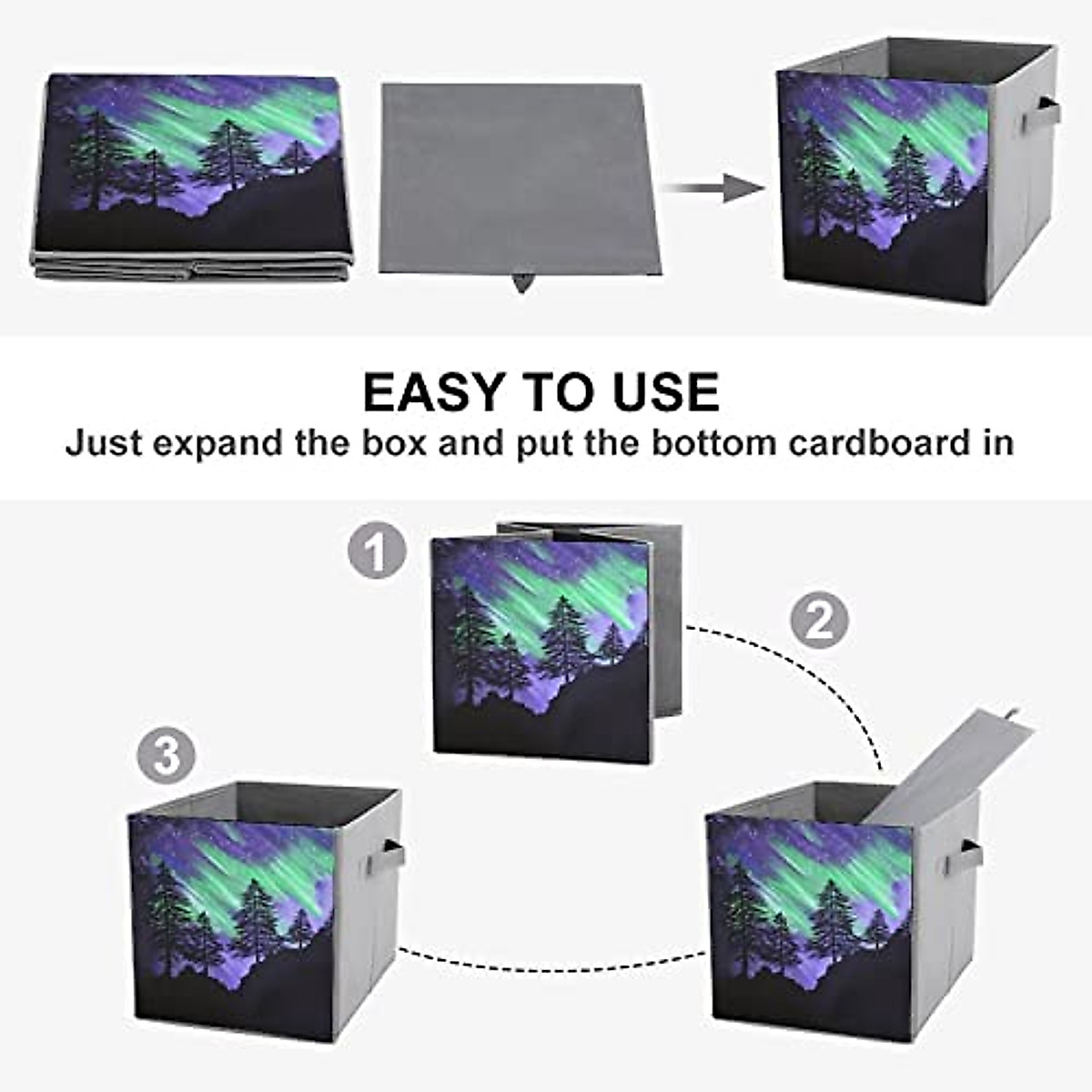 EASY TO USE
Just expand the box and put the bottom cardboard in

1

2

3