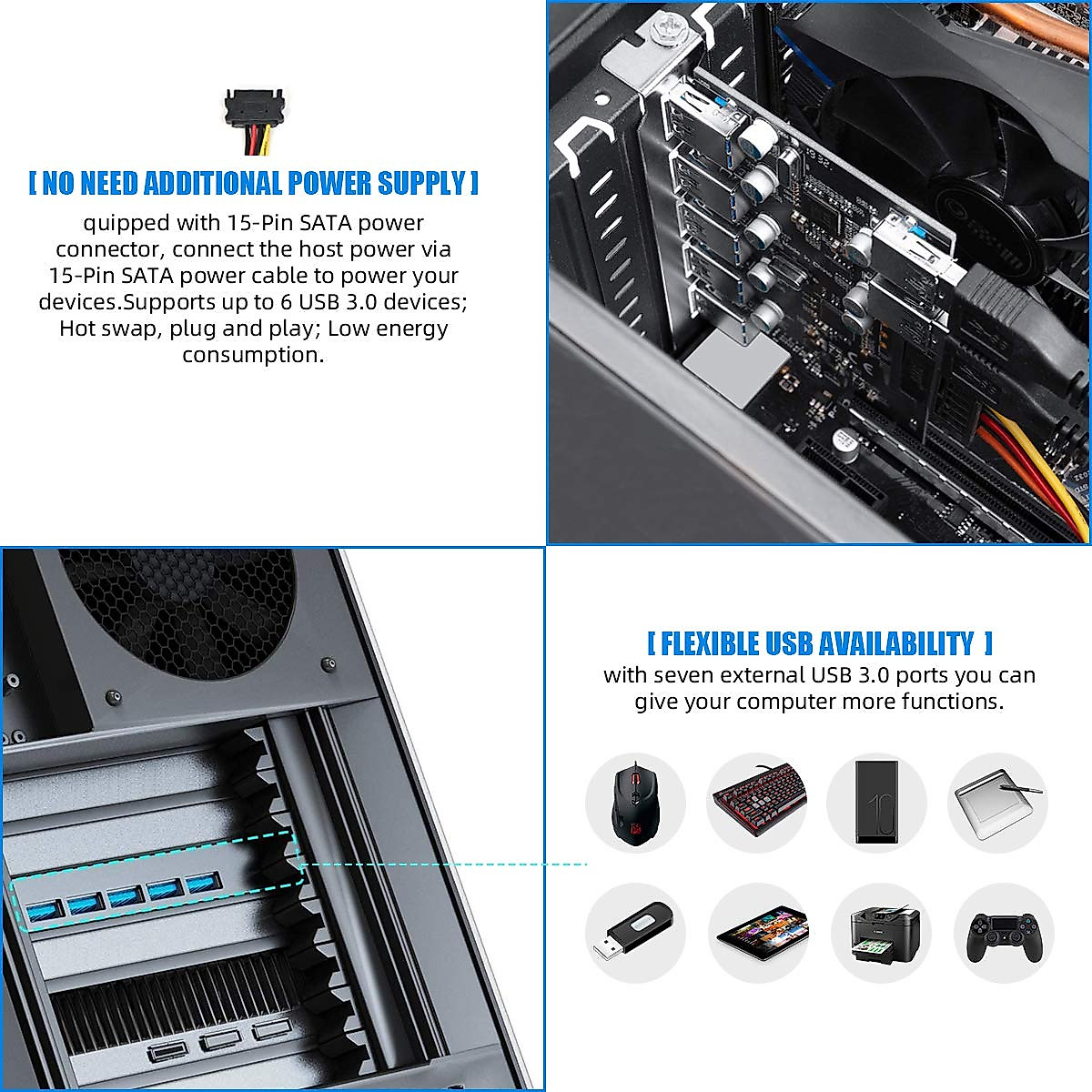 [ NO NEED ADDITIONAL POWER SUPPLY ]

quipped with 15-Pin SATA power connector, connect the host power via 15-Pin SATA power cable to power your devices.Supports up to 6 USB 3.0 devices; Hot swap, plug and play; Low energy consumption.

[ FLEXIBLE USB AVAILABILITY ]

with seven external USB 3.0 ports you can give your computer more functions.

10