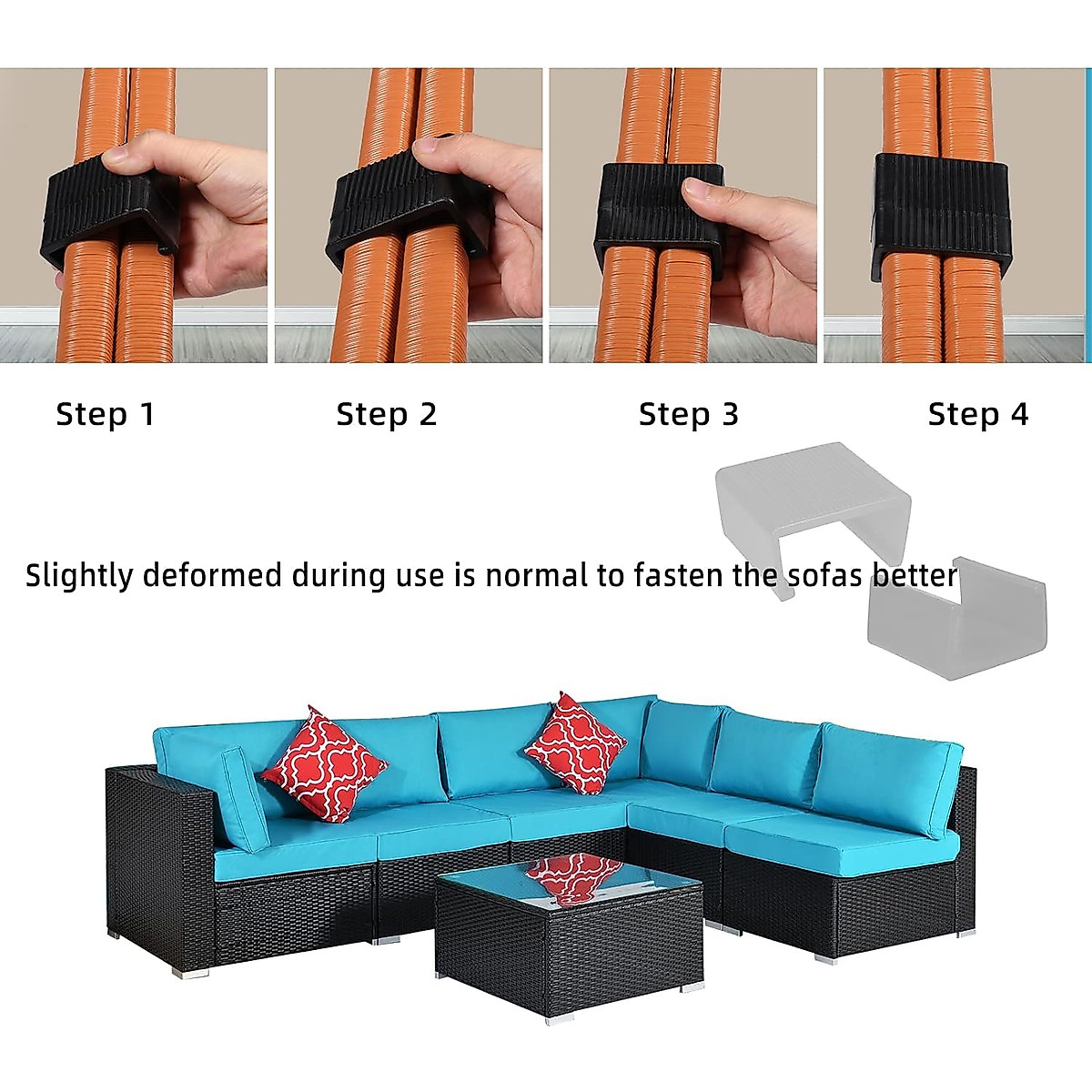 Step 1

Step 2

Step 3

Step 4

Slightly deformed during use is normal to fasten the sofas better