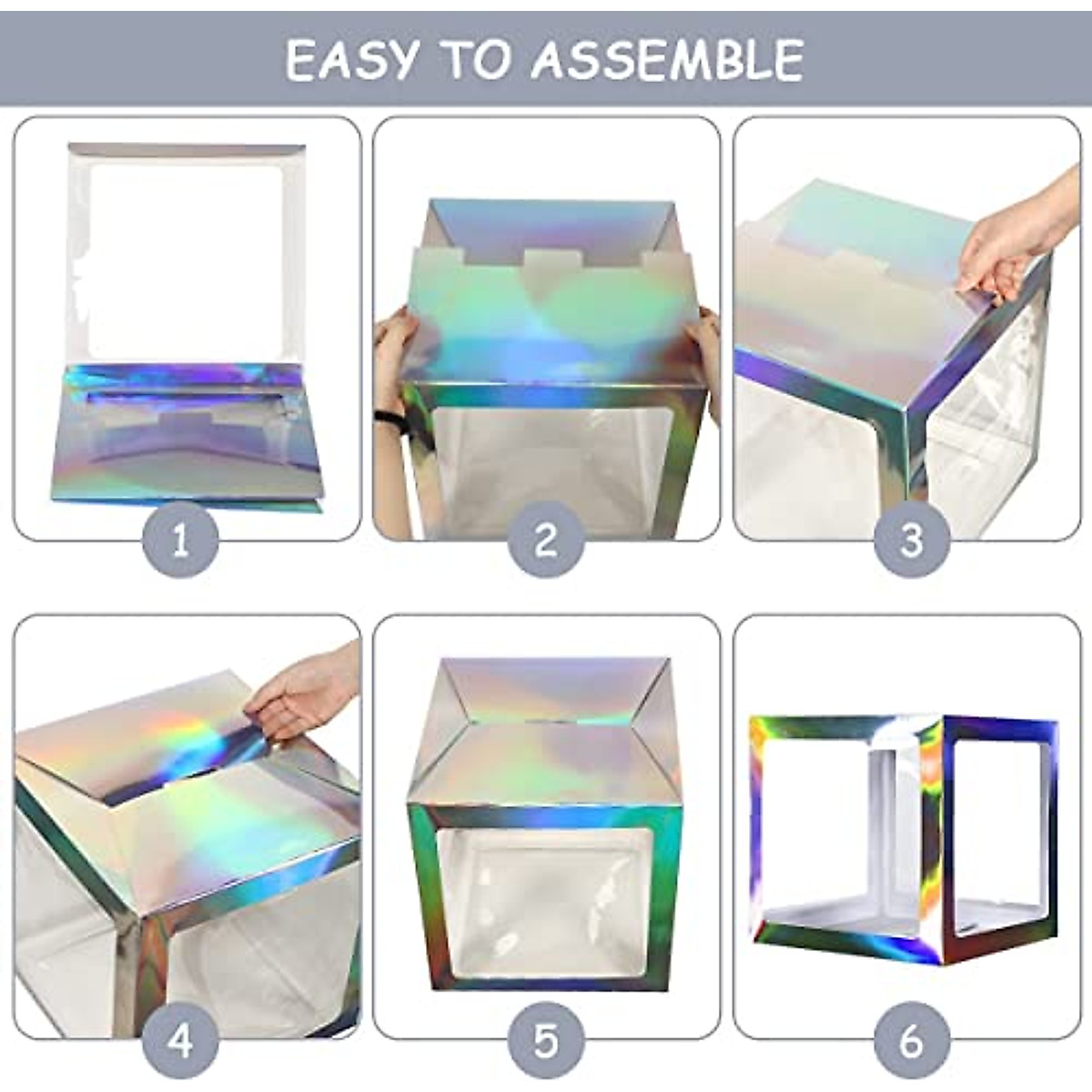 EASY TO ASSEMBLE

1

2

3

4

5

6