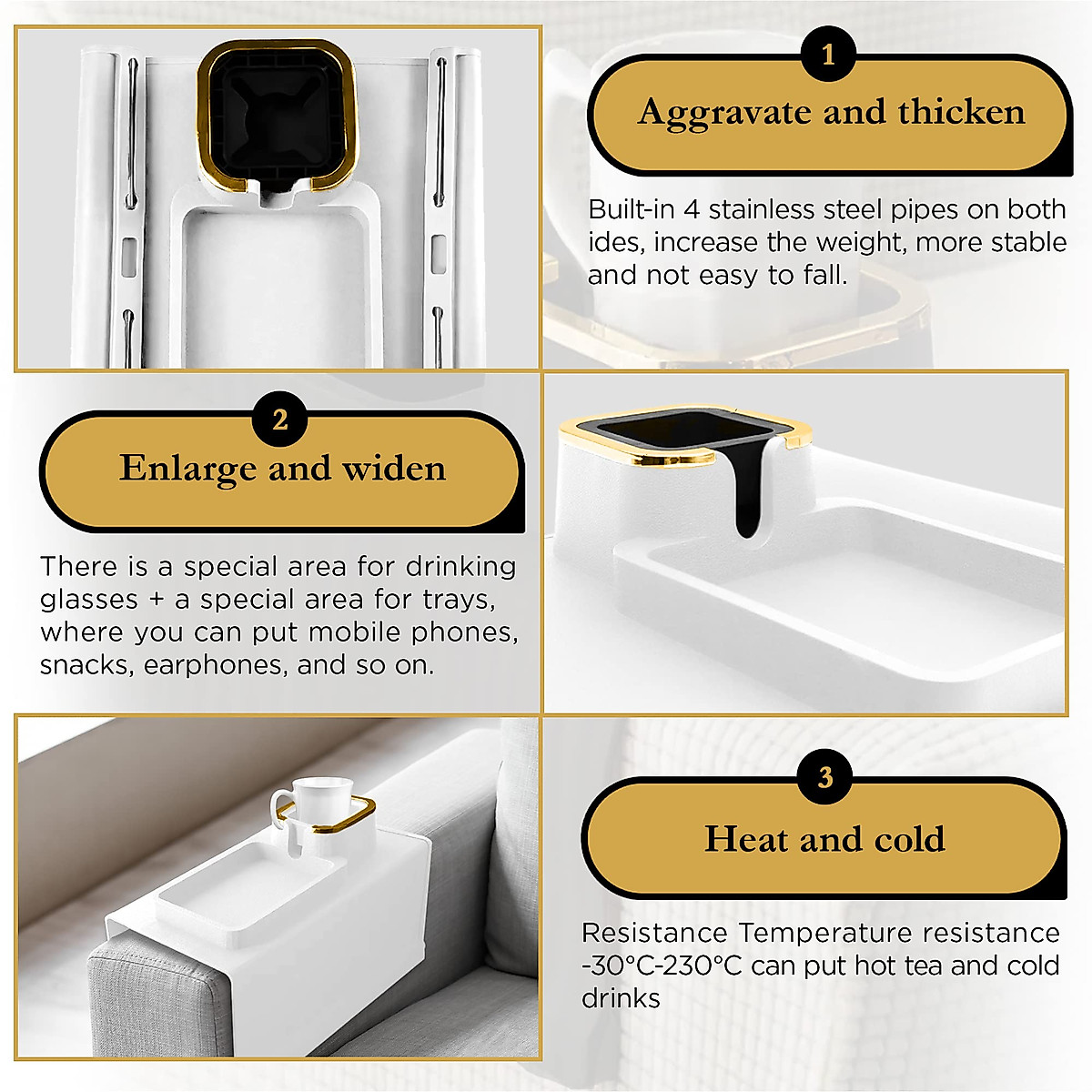 1

Aggravate and thicken

Built-in 4 stainless steel pipes on both ides, increase the weight, more stable and not easy to fall.

2

Enlarge and widen

There is a special area for drinking glasses + a special area for trays, where you can put mobile phones, snacks, earphones, and so on.

3

Heat and cold

Resistance Temperature resistance -30°C-230°C can put hot tea and cold drinks