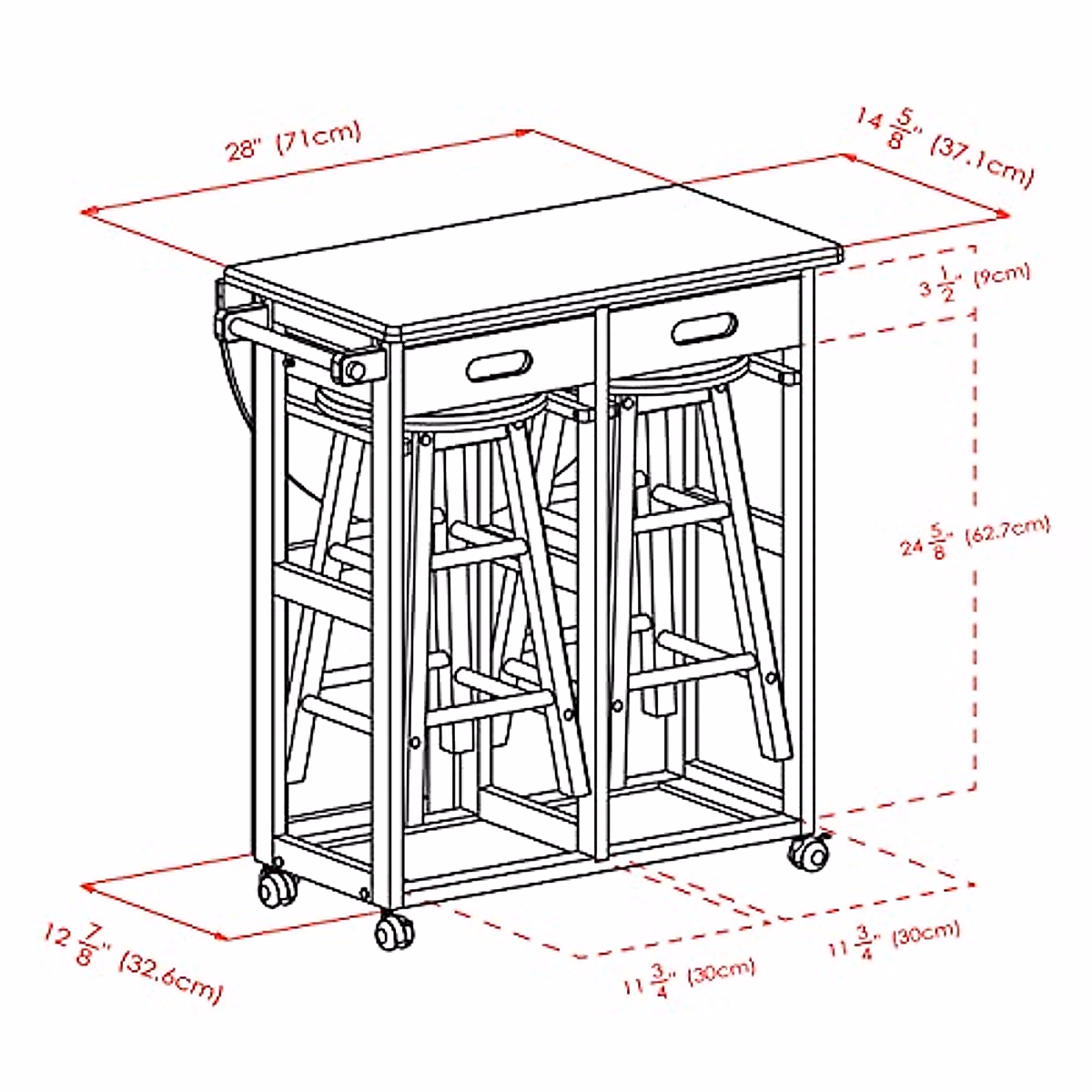 28" (71cm)

$14\frac{5}{8}$" (37.1cm)

$3\frac{1}{2}$" (9cm)

$24\frac{5}{8}$" (62.7cm)

$12\frac{7}{8}$" (32.6cm)

$11\frac{3}{4}$" (30cm)

$11\frac{3}{4}$" (30cm)