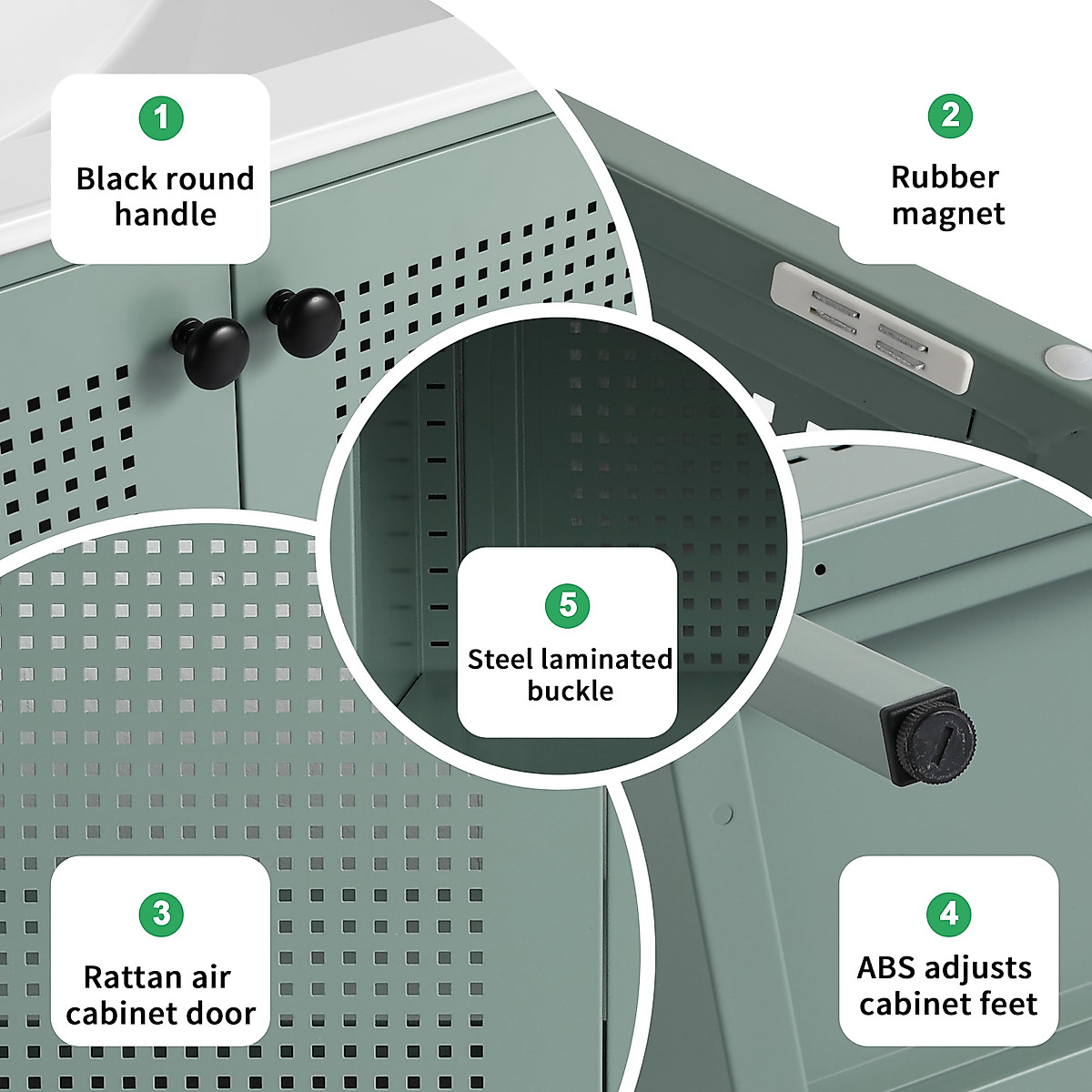 1
Black round handle

2
Rubber magnet

5
Steel laminated buckle

3
Rattan air cabinet door

4
ABS adjusts cabinet feet