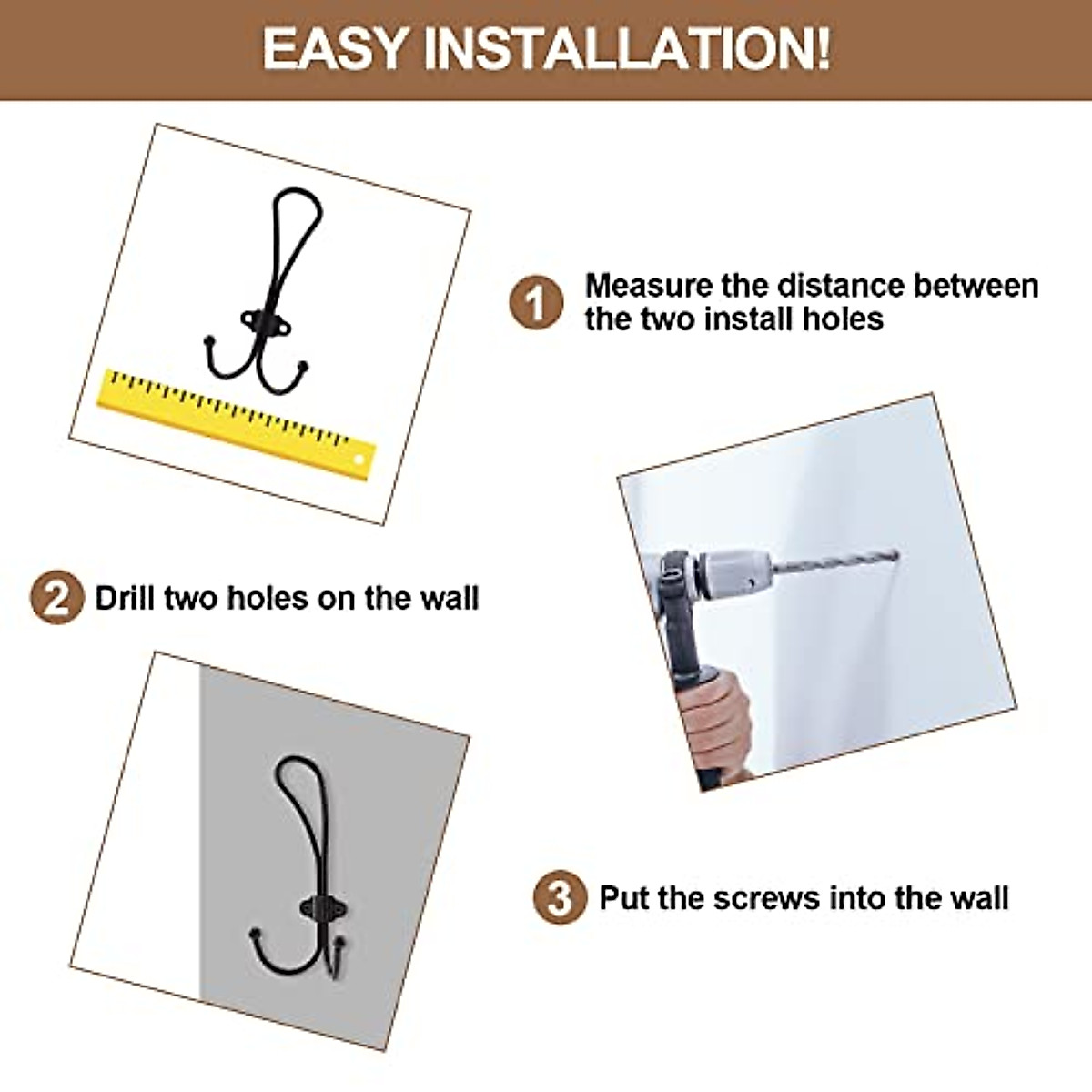 EASY INSTALLATION!

1 Measure the distance between the two install holes

2 Drill two holes on the wall

3 Put the screws into the wall