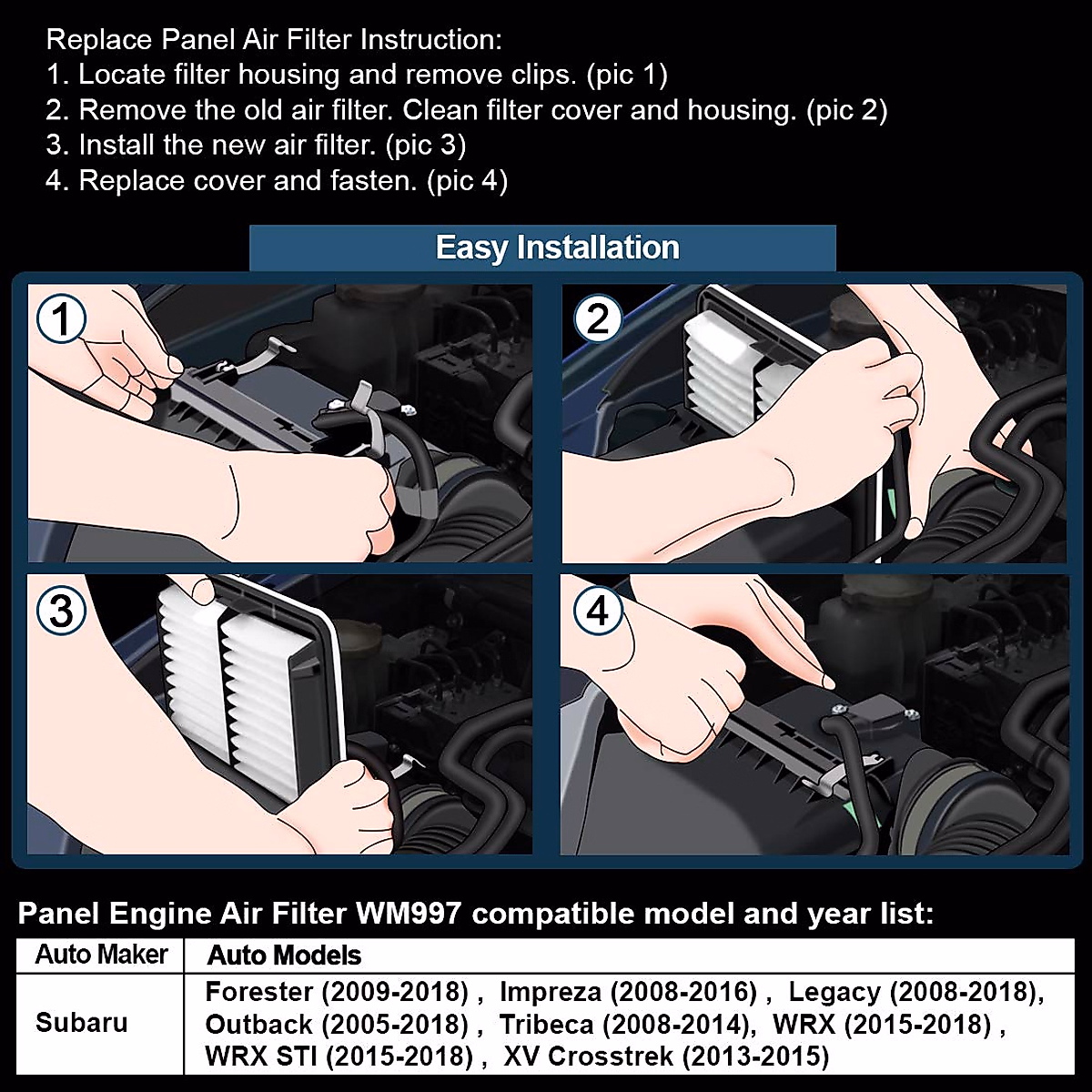 Replace Panel Air Filter Instruction:
1. Locate filter housing and remove clips. (pic 1)
2. Remove the old air filter. Clean filter cover and housing. (pic 2)
3. Install the new air filter. (pic 3)
4. Replace cover and fasten. (pic 4)

Easy Installation

1

2

3

4

Panel Engine Air Filter WM997 compatible model and year list:

| Auto Maker | Auto Models |
|---|---|
| Subaru | Forester (2009-2018) , Impreza (2008-2016) , Legacy (2008-2018), Outback (2005-2018) , Tribeca (2008-2014), WRX (2015-2018) , WRX STI (2015-2018) , XV Crosstrek (2013-2015) |