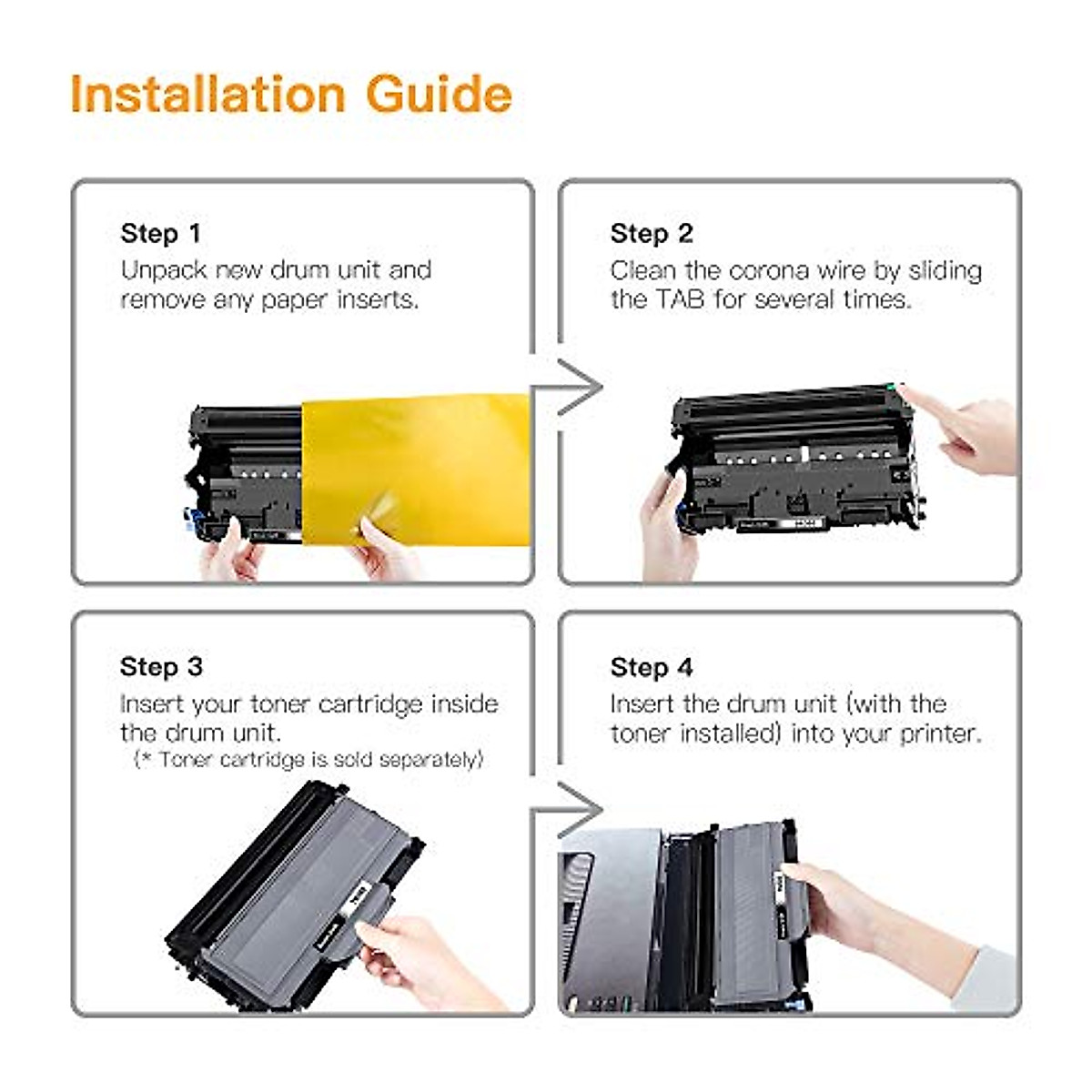 Installation Guide

Step 1
Unpack new drum unit and remove any paper inserts.

Step 2
Clean the corona wire by sliding the TAB for several times.

Step 3
Insert your toner cartridge inside the drum unit.
(* Toner cartridge is sold separately)

Step 4
Insert the drum unit (with the toner installed) into your printer.