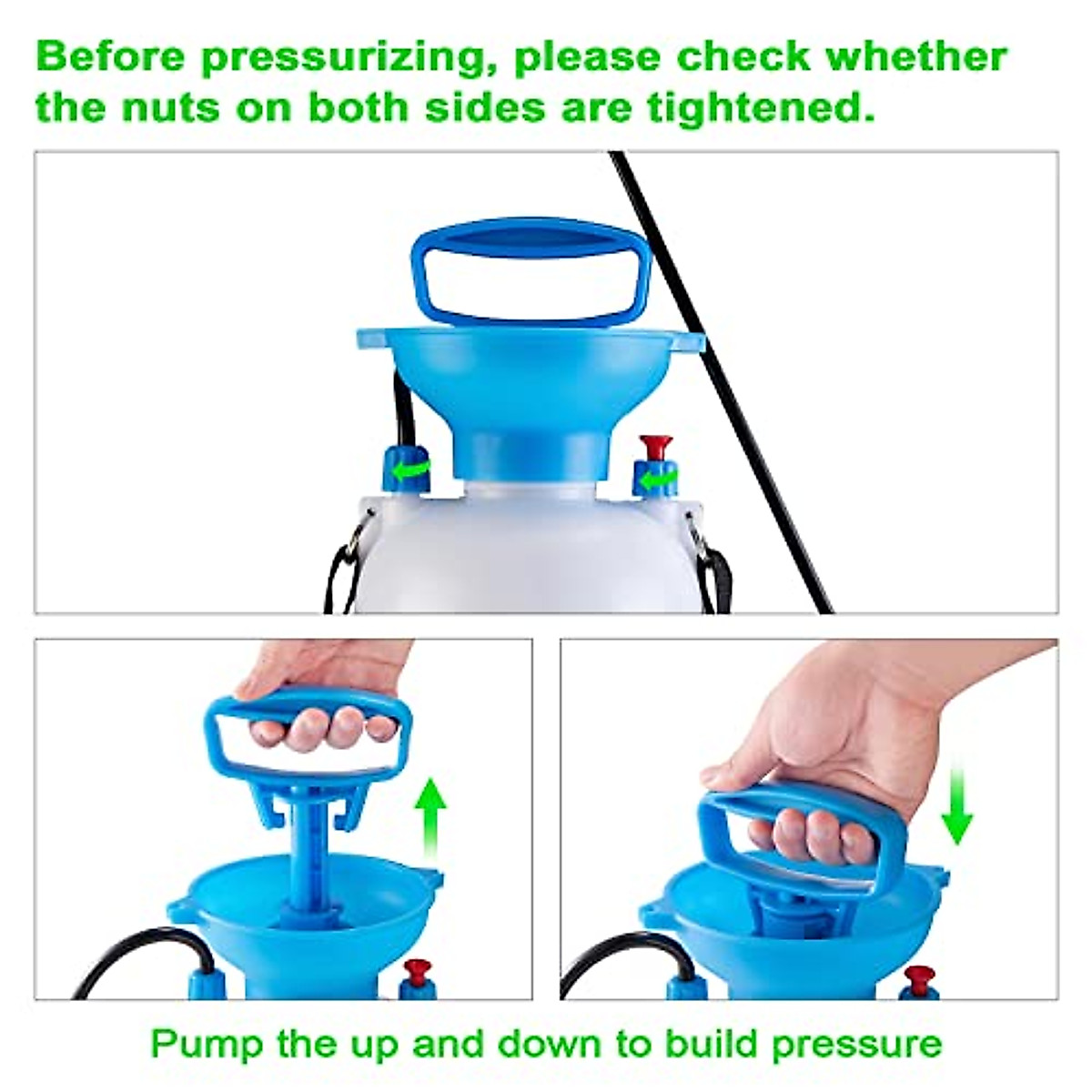 Before pressurizing, please check whether the nuts on both sides are tightened.

Pump the up and down to build pressure