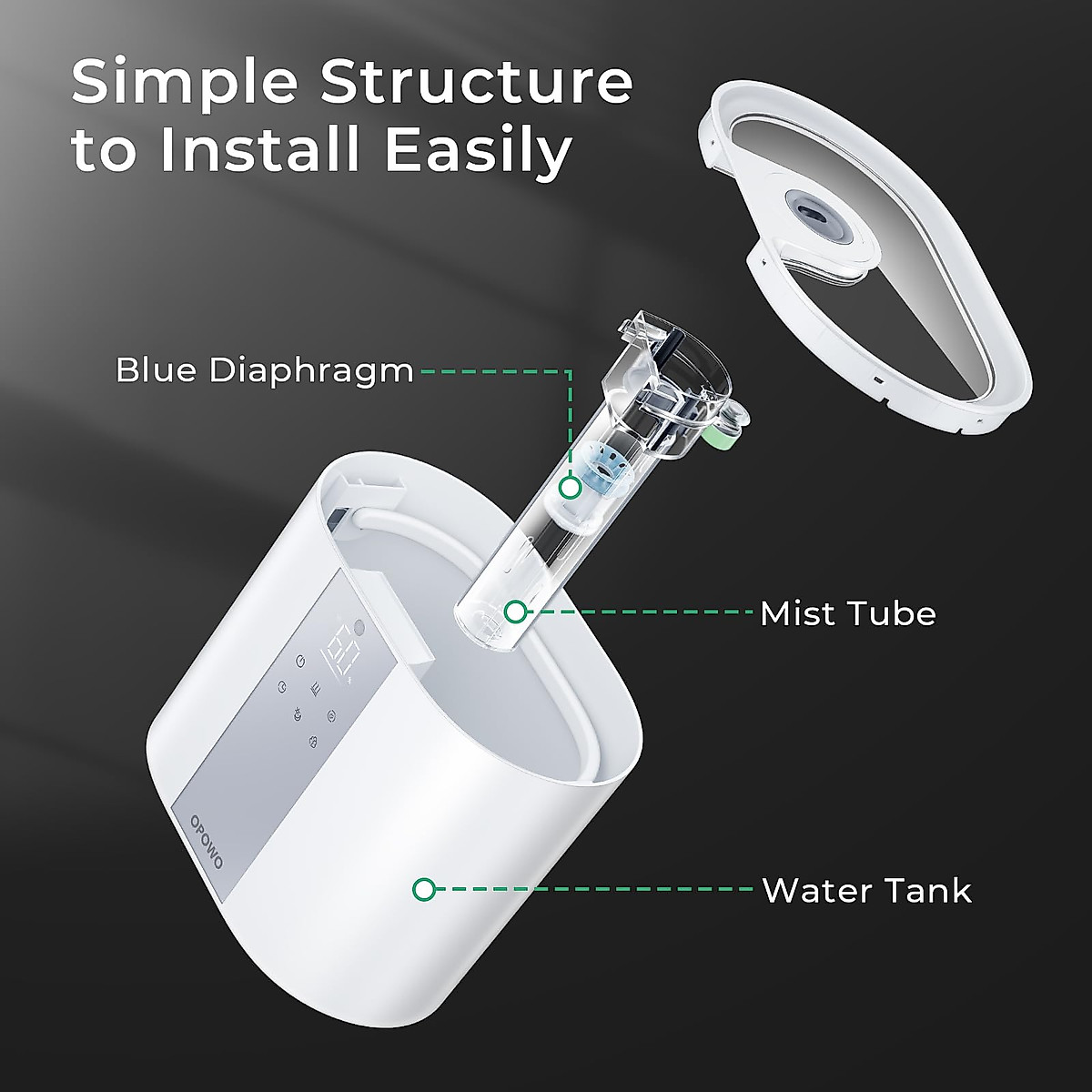 Simple Structure to Install Easily

Blue Diaphragm

Mist Tube

Water Tank

OPOWO