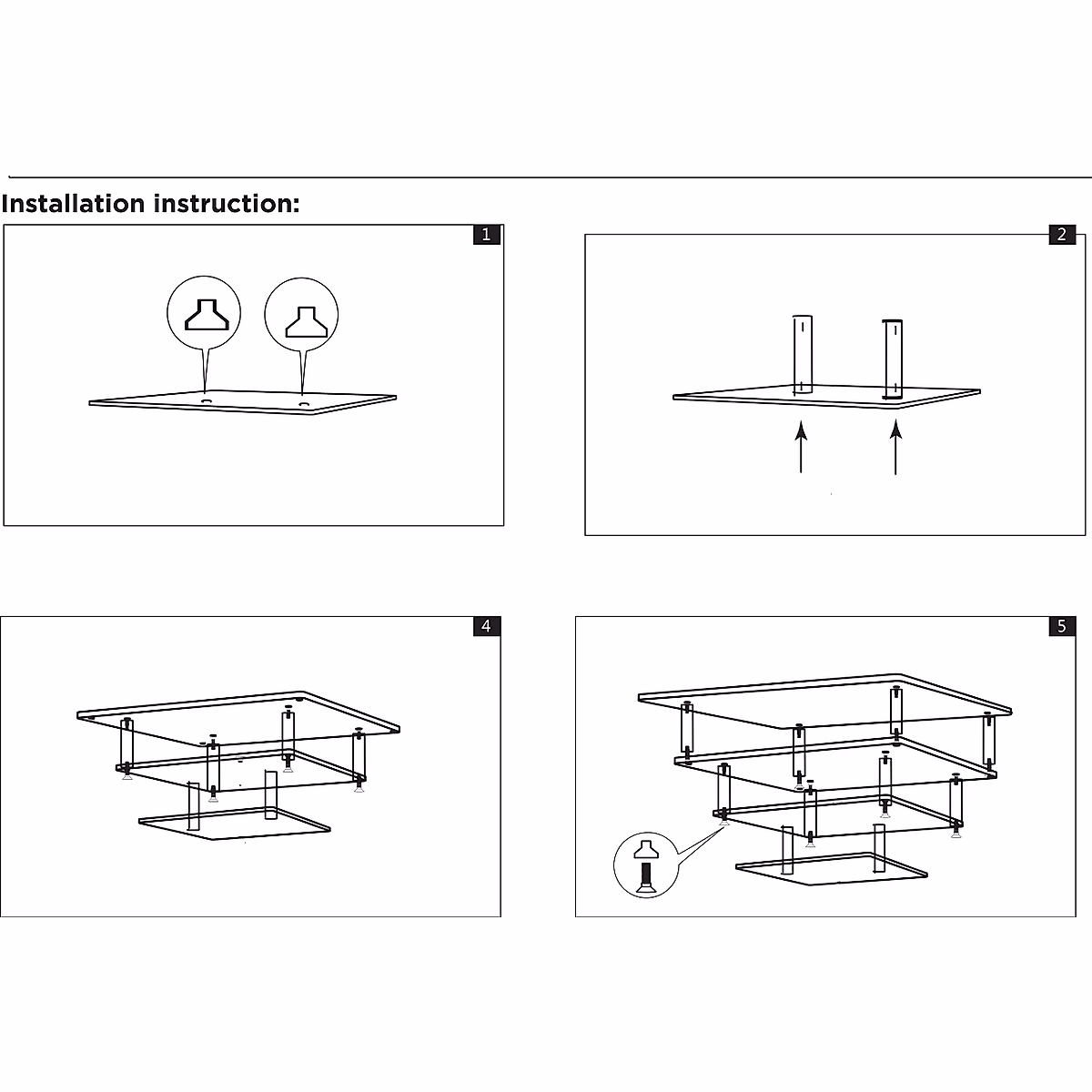 Installation instruction:

1

2

4

5