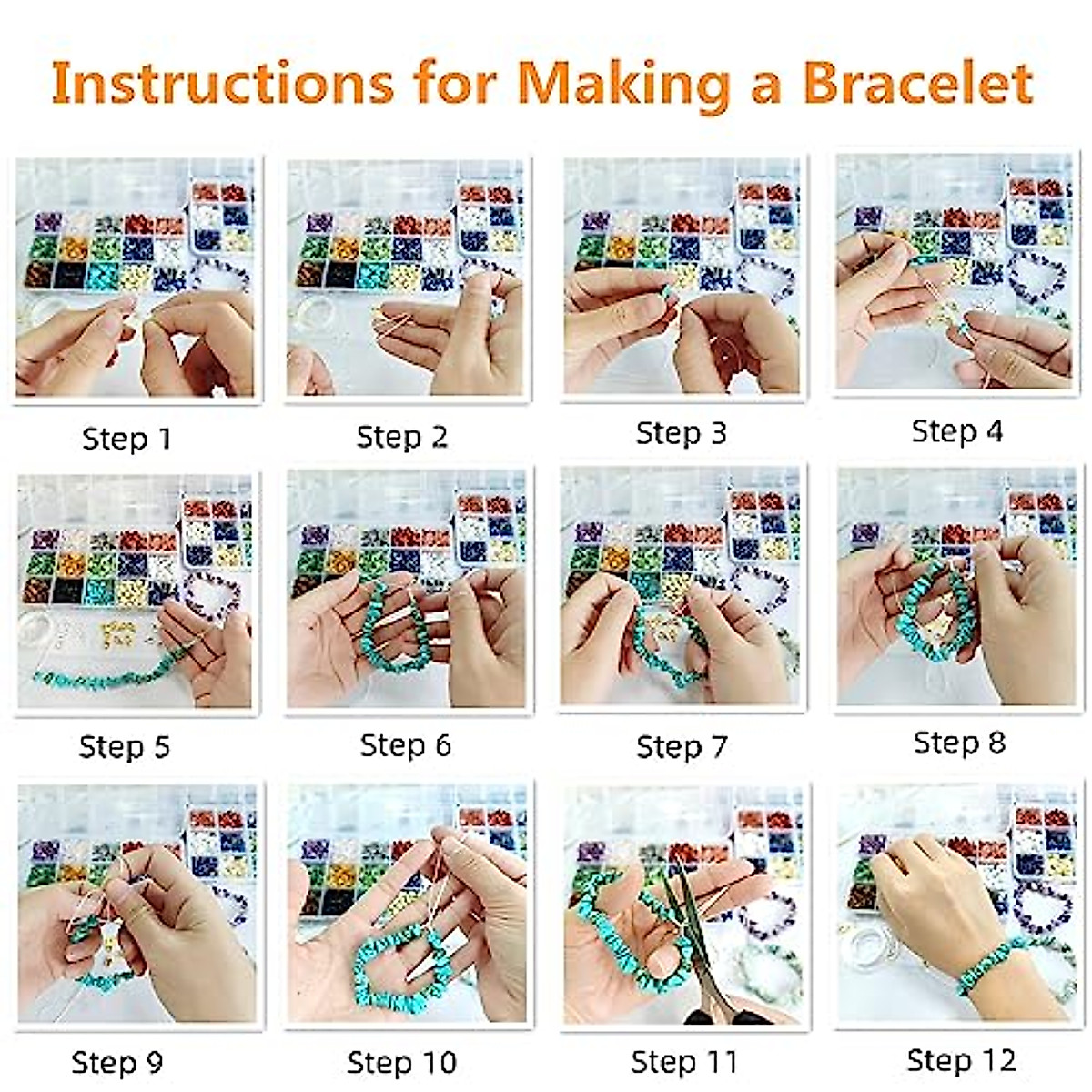 Instructions for Making a Bracelet

Step 1

Step 2

Step 3

Step 4

Step 5

Step 6

Step 7

Step 8

Step 9

Step 10

Step 11

Step 12