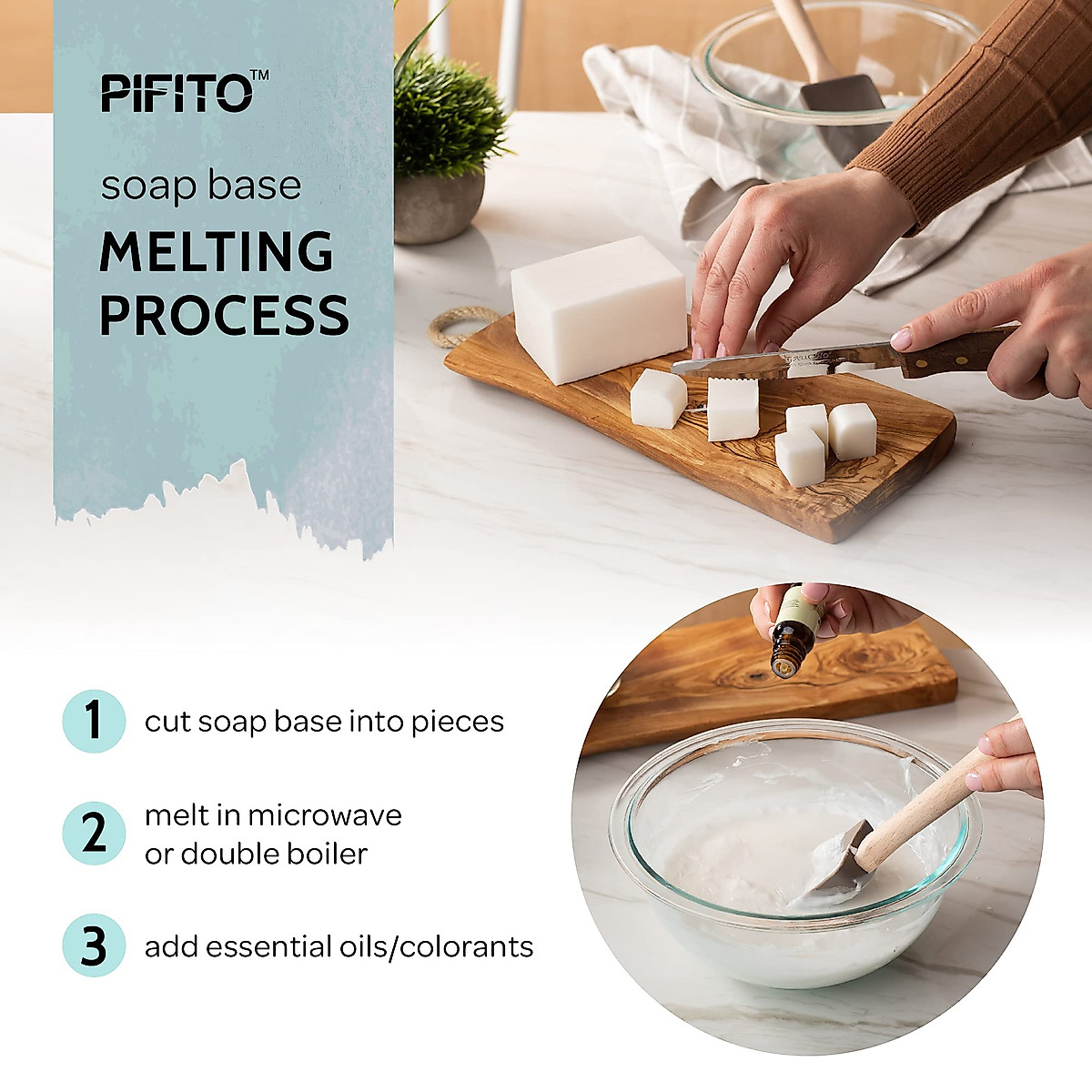 PIFITO™

soap base

MELTING PROCESS

1 cut soap base into pieces

2 melt in microwave or double boiler

3 add essential oils/colorants