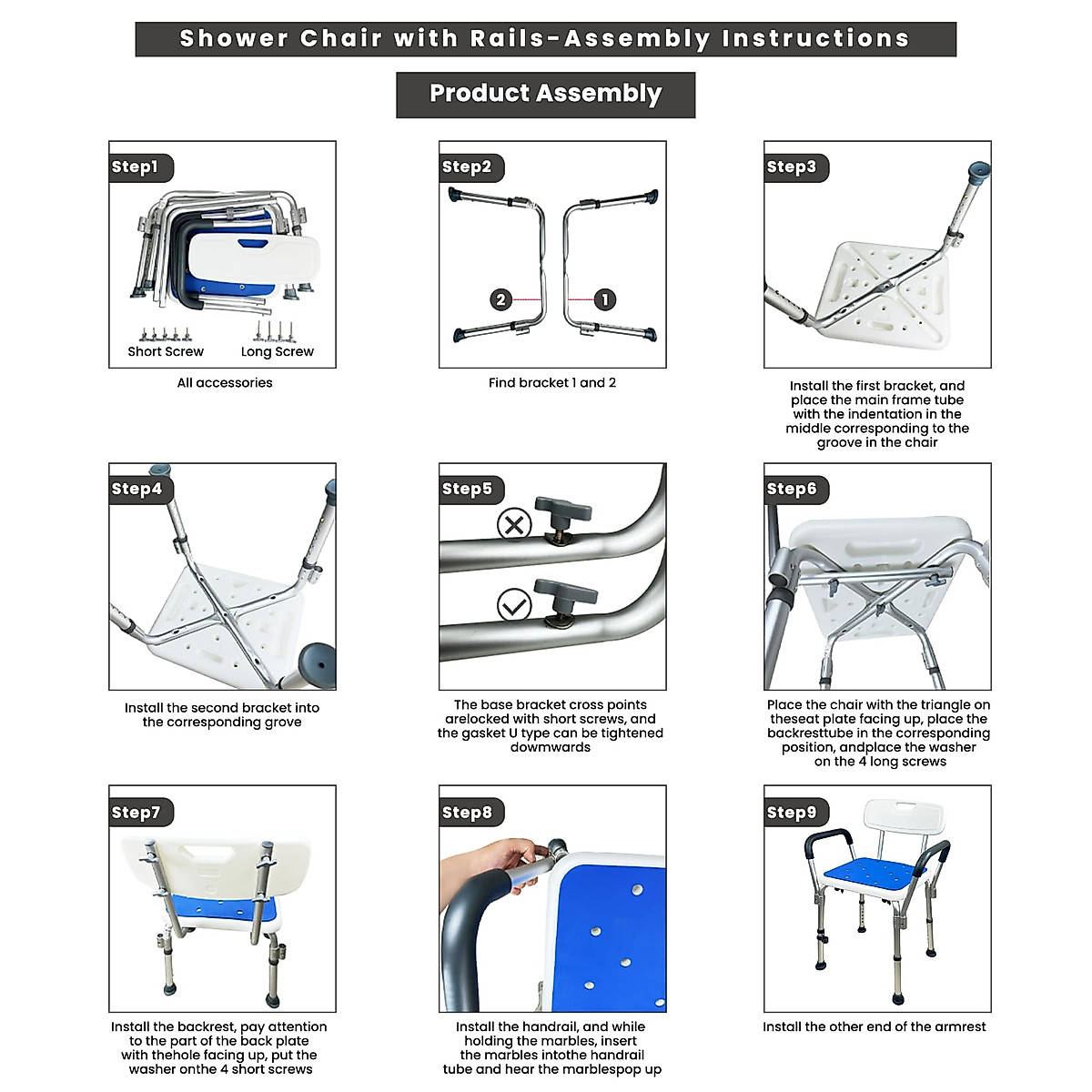 Shower Chair with Rails-Assembly Instructions

Product Assembly

Step1

Short Screw
Long Screw

All accessories

Step2

2
1

Find bracket 1 and 2

Step3

Install the first bracket, and place the main frame tube with the indentation in the middle corresponding to the groove in the chair

Step4

Install the second bracket into the corresponding grove

Step5

The base bracket cross points arelocked with short screws, and the gasket U type can be tightened dowmwards

Step6

Place the chair with the triangle on theseat plate facing up, place the backresttube in the corresponding position, andplace the washer on the 4 long screws

Step7

Install the backrest, pay attention to the part of the back plate with thehole facing up, put the washer onthe 4 short screws

Step8

Install the handrail, and while holding the marbles, insert the marbles intothe handrail tube and hear the marblespop up

Step9

Install the other end of the armrest