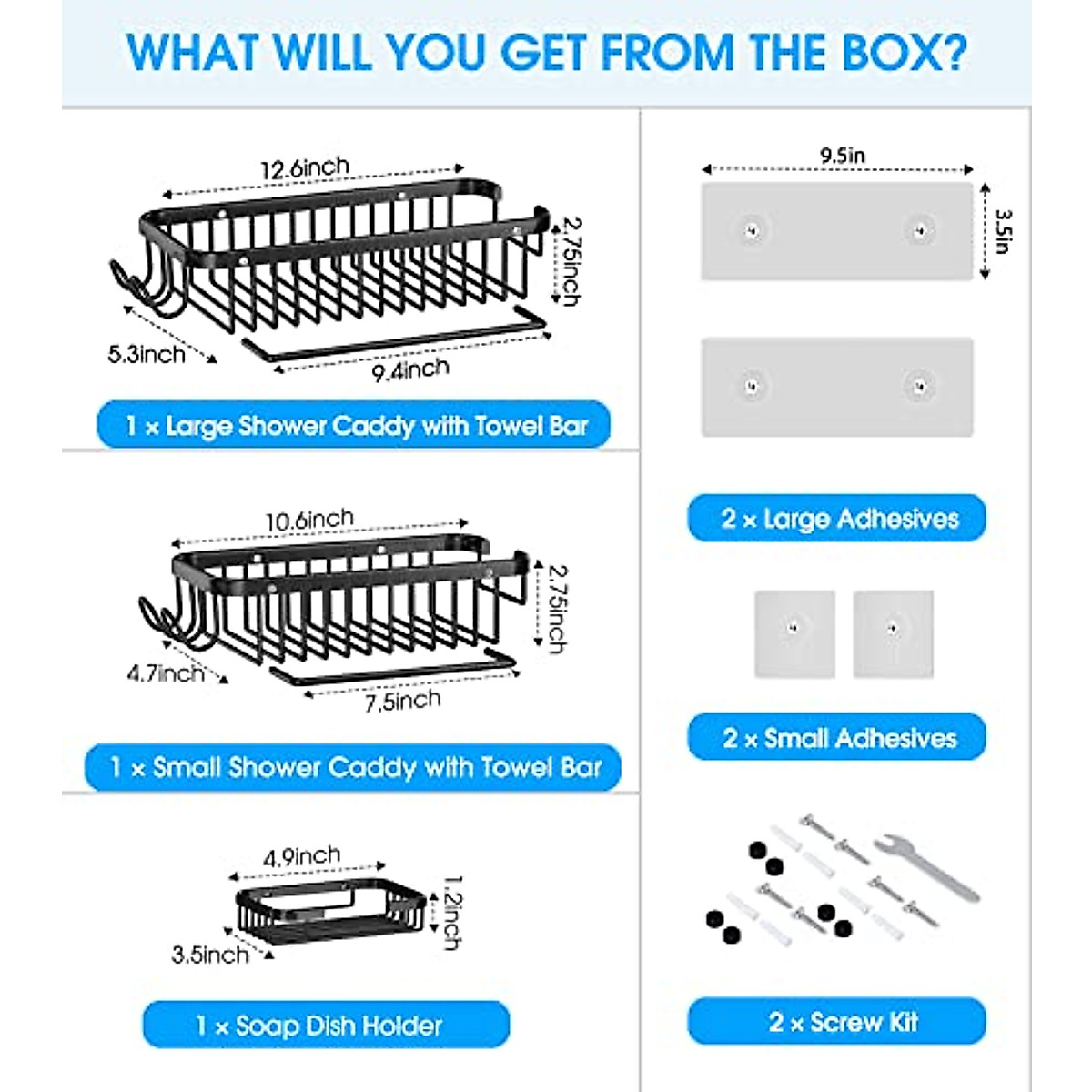 WHAT WILL YOU GET FROM THE BOX?

12.6inch
2.75inch
5.3inch
9.4inch

1 × Large Shower Caddy with Towel Bar

10.6inch
2.75inch
4.7inch
7.5inch

1 × Small Shower Caddy with Towel Bar

4.9inch
1.2inch
3.5inch

1 × Soap Dish Holder

9.5in
3.5in

2 × Large Adhesives

2 × Small Adhesives

2 × Screw Kit