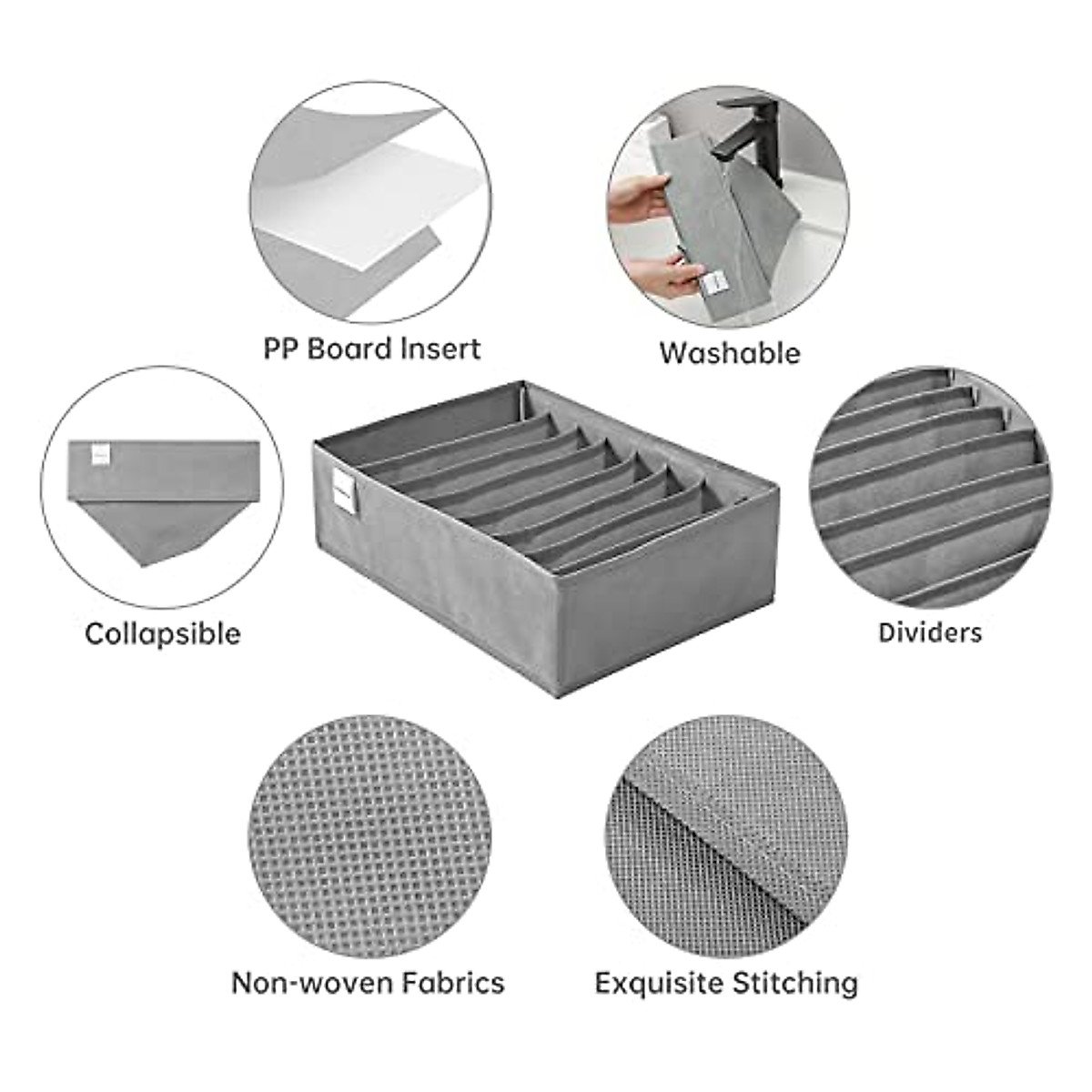 PP Board Insert

Washable

Collapsible

Dividers

Non-woven Fabrics

Exquisite Stitching