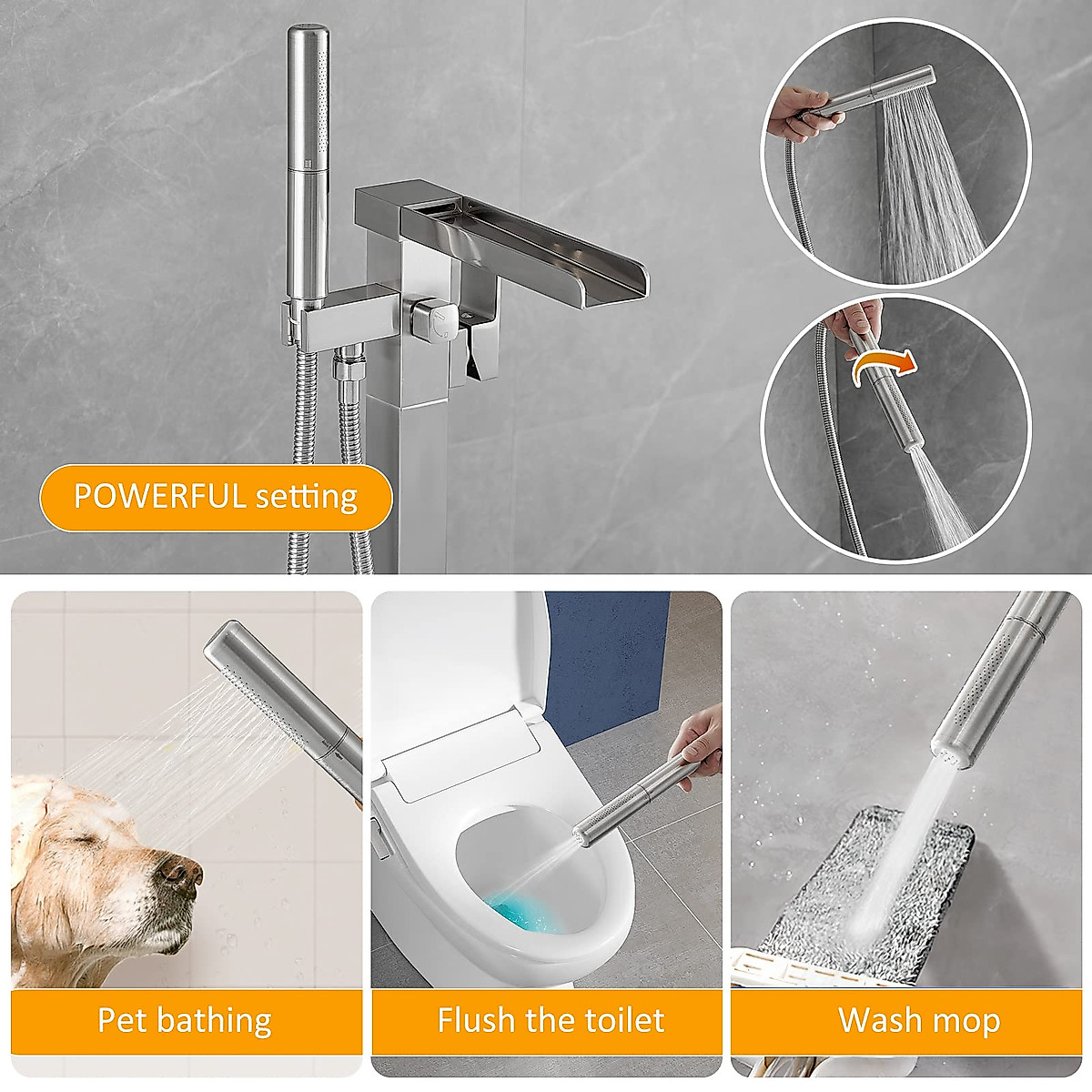 POWERFUL setting

Pet bathing

Flush the toilet

Wash mop