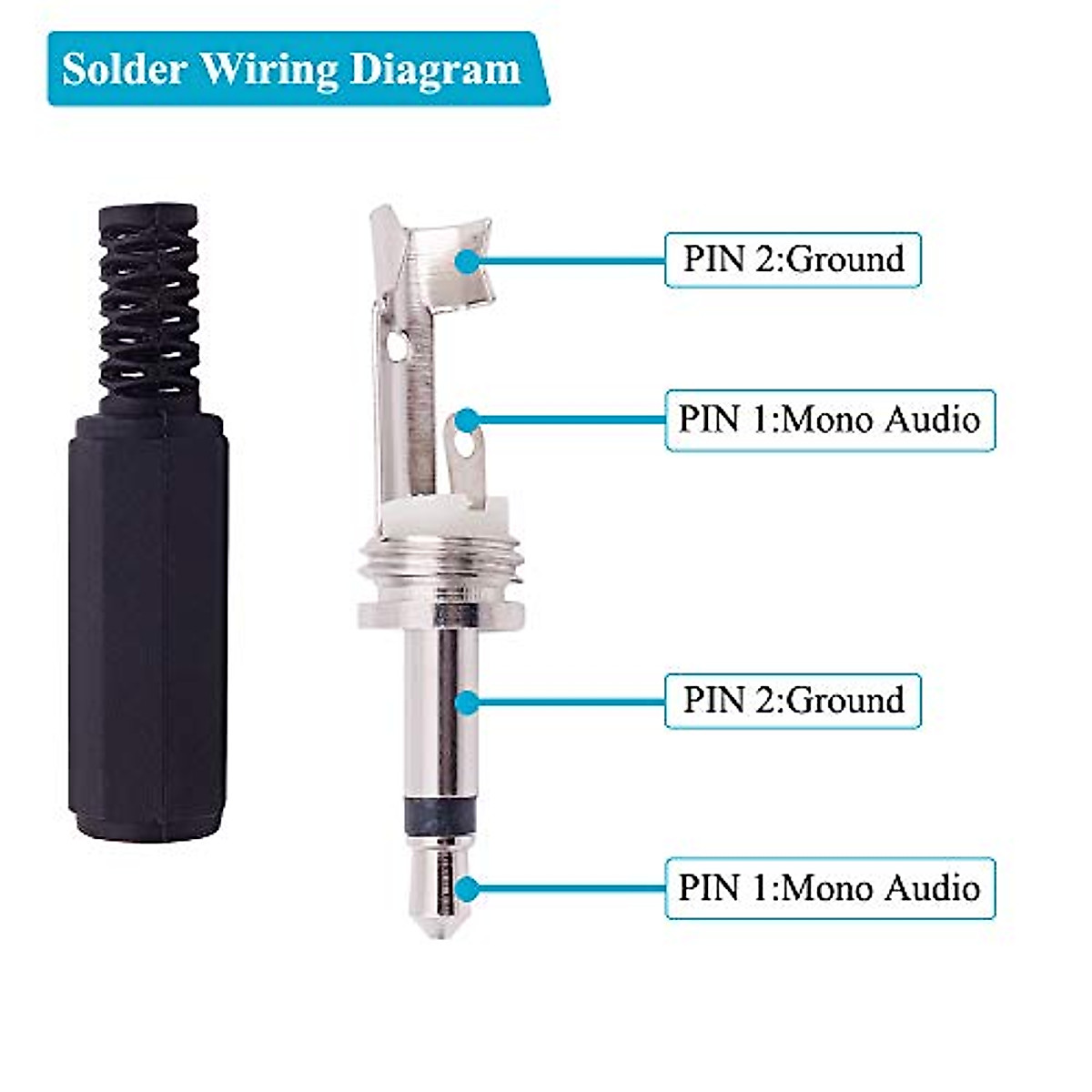 Solder Wiring Diagram

PIN 2:Ground

PIN 1:Mono Audio

PIN 2:Ground

PIN 1:Mono Audio