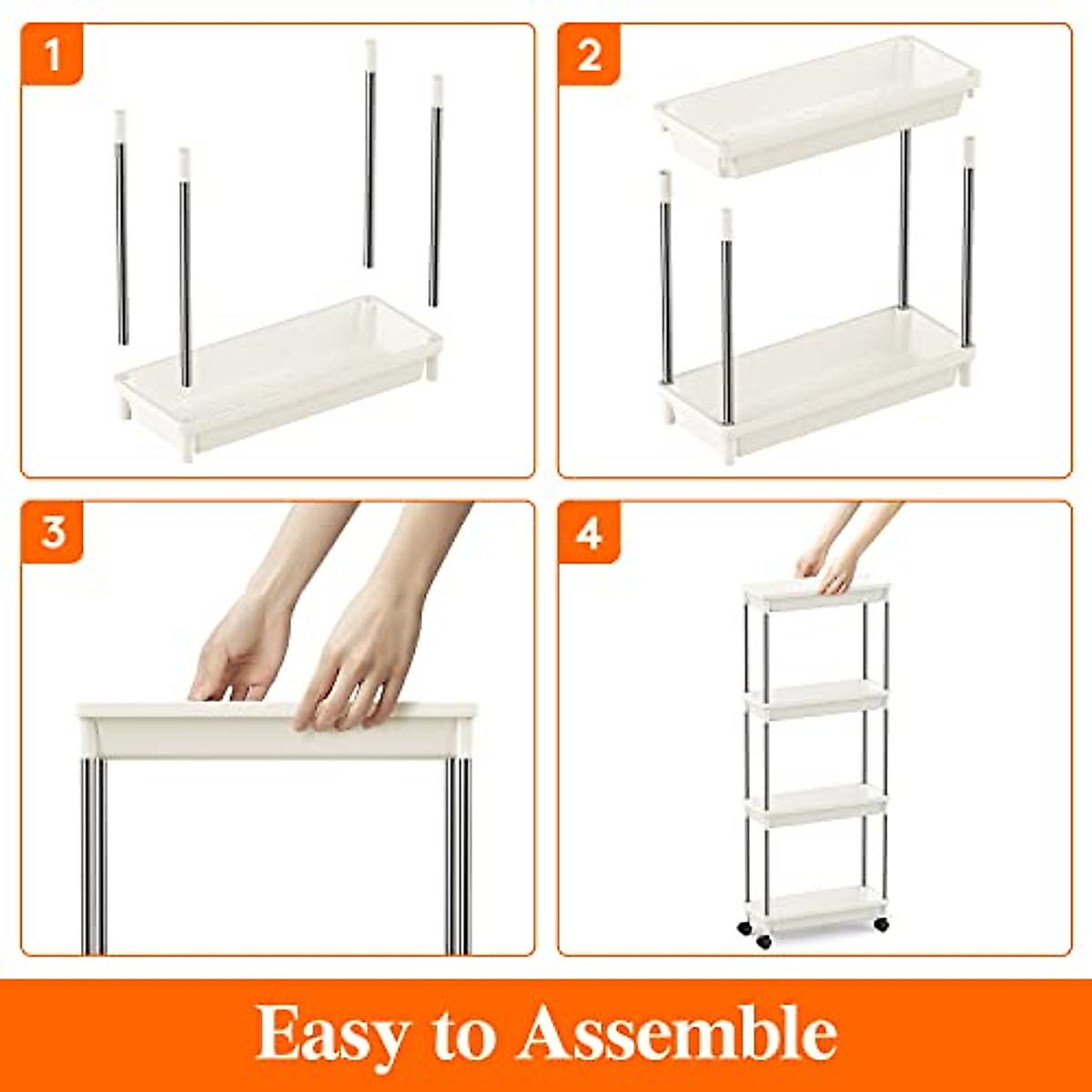 1

2

3

4

Easy to Assemble