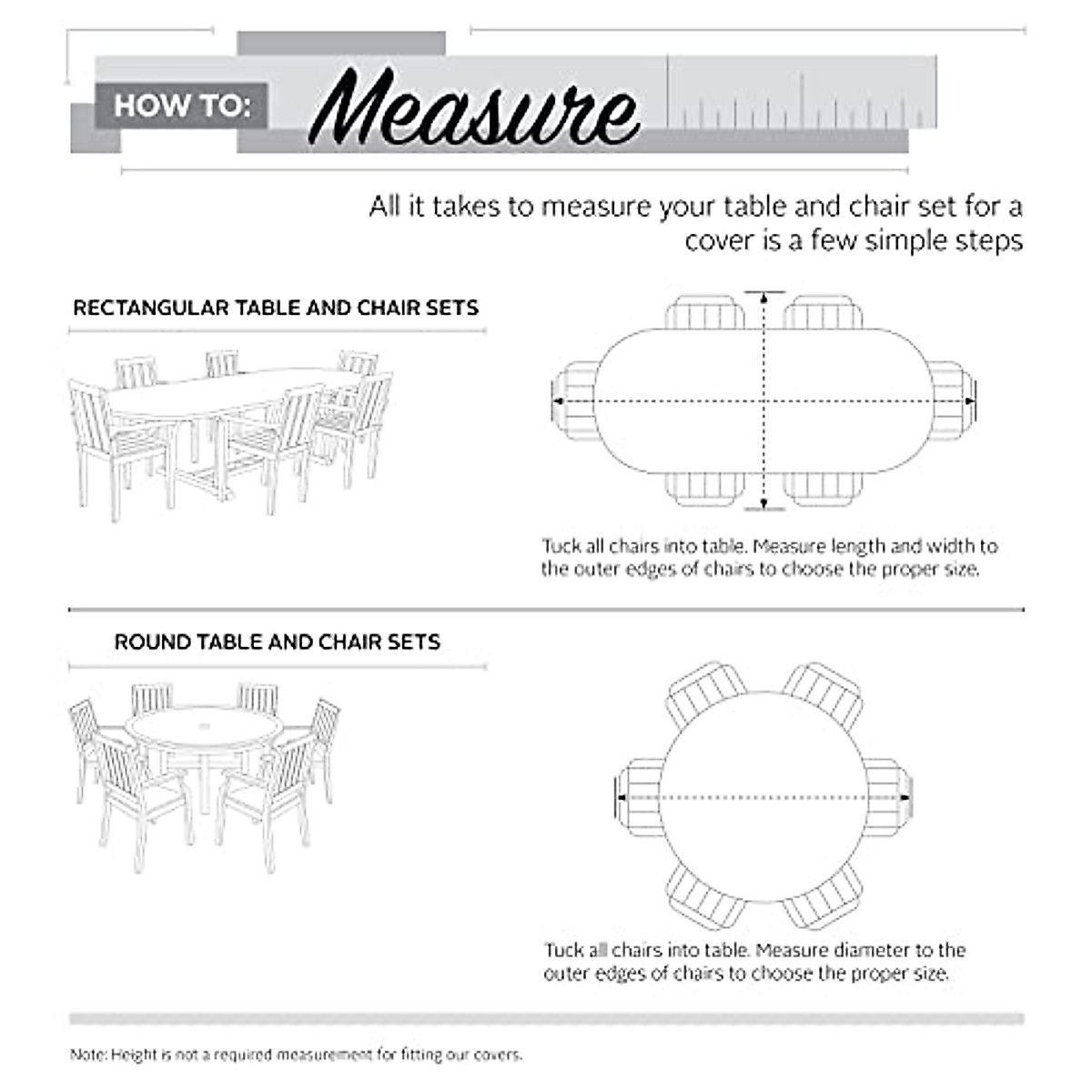 HOW TO: Measure

All it takes to measure your table and chair set for a cover is a few simple steps

RECTANGULAR TABLE AND CHAIR SETS

Tuck all chairs into table. Measure length and width to the outer edges of chairs to choose the proper size.

ROUND TABLE AND CHAIR SETS

Tuck all chairs into table. Measure diameter to the outer edges of chairs to choose the proper size.

Note: Height is not a required measurement for fitting our covers.