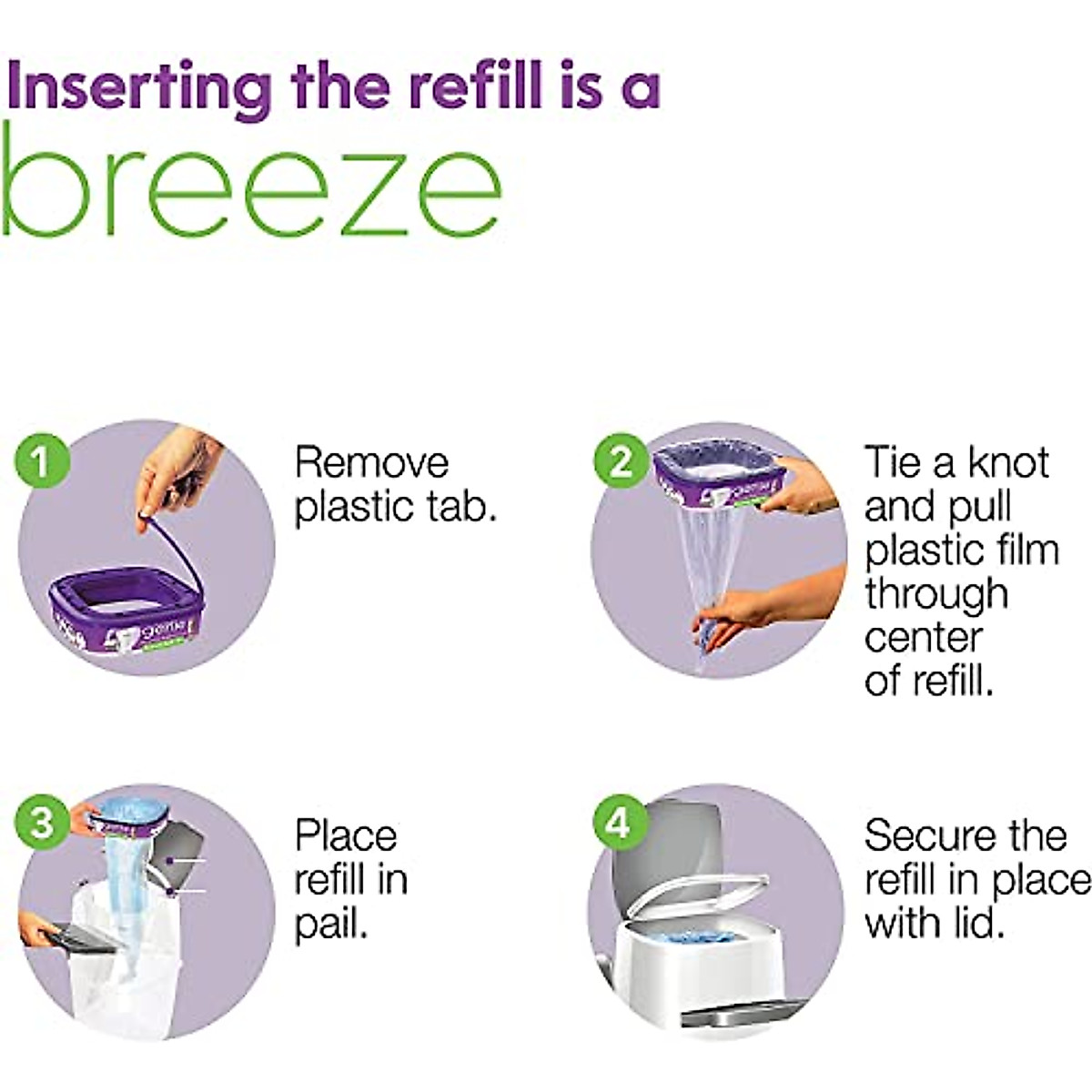 Inserting the refill is a breeze

1

Remove plastic tab.

2

Tie a knot and pull plastic film through center of refill.

3

Place refill in pail.

4

Secure the refill in place with lid.